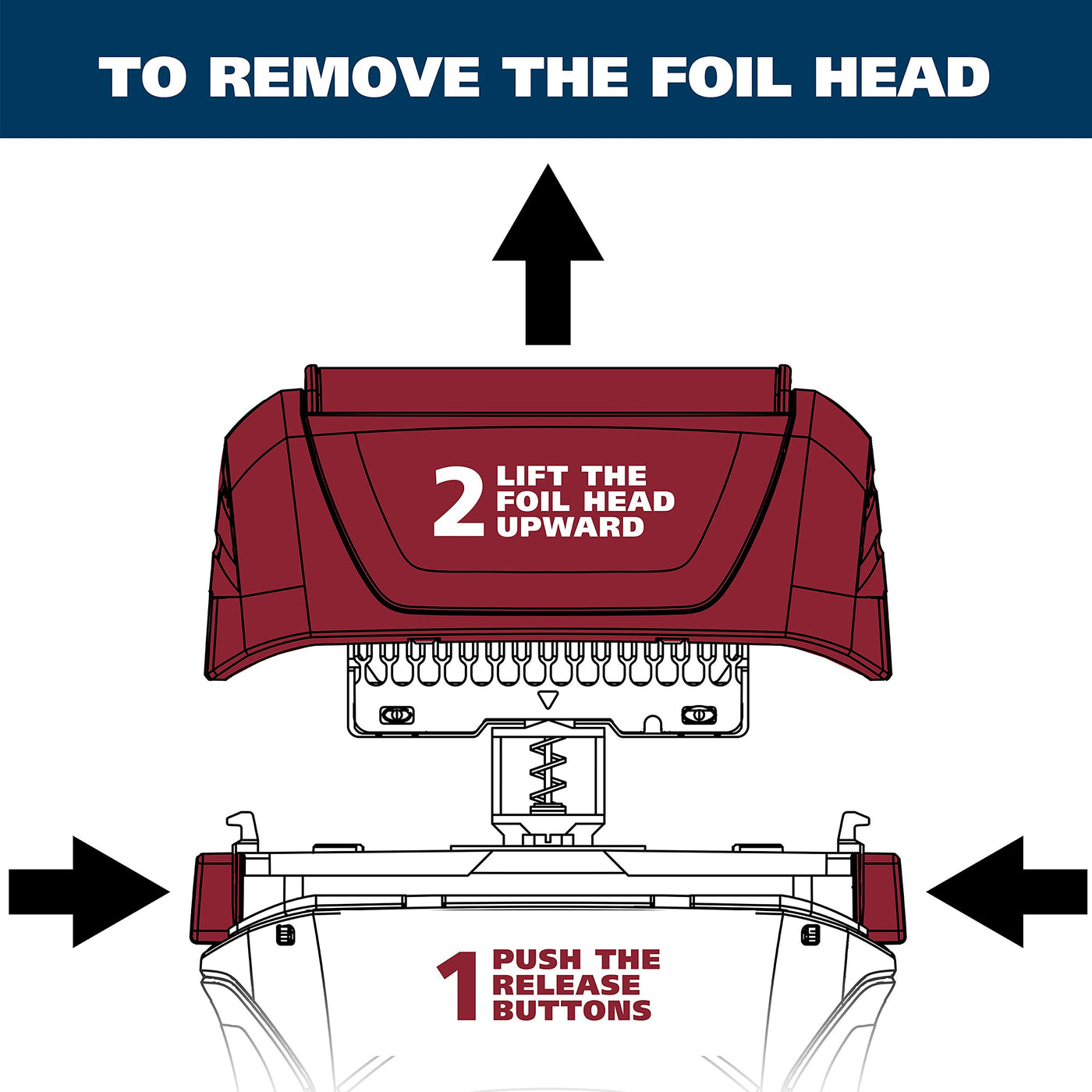 TO REMOVE THE FOIL HEAD

2 LIFT THE FOIL HEAD UPWARD

1 PUSH THE RELEASE BUTTONS