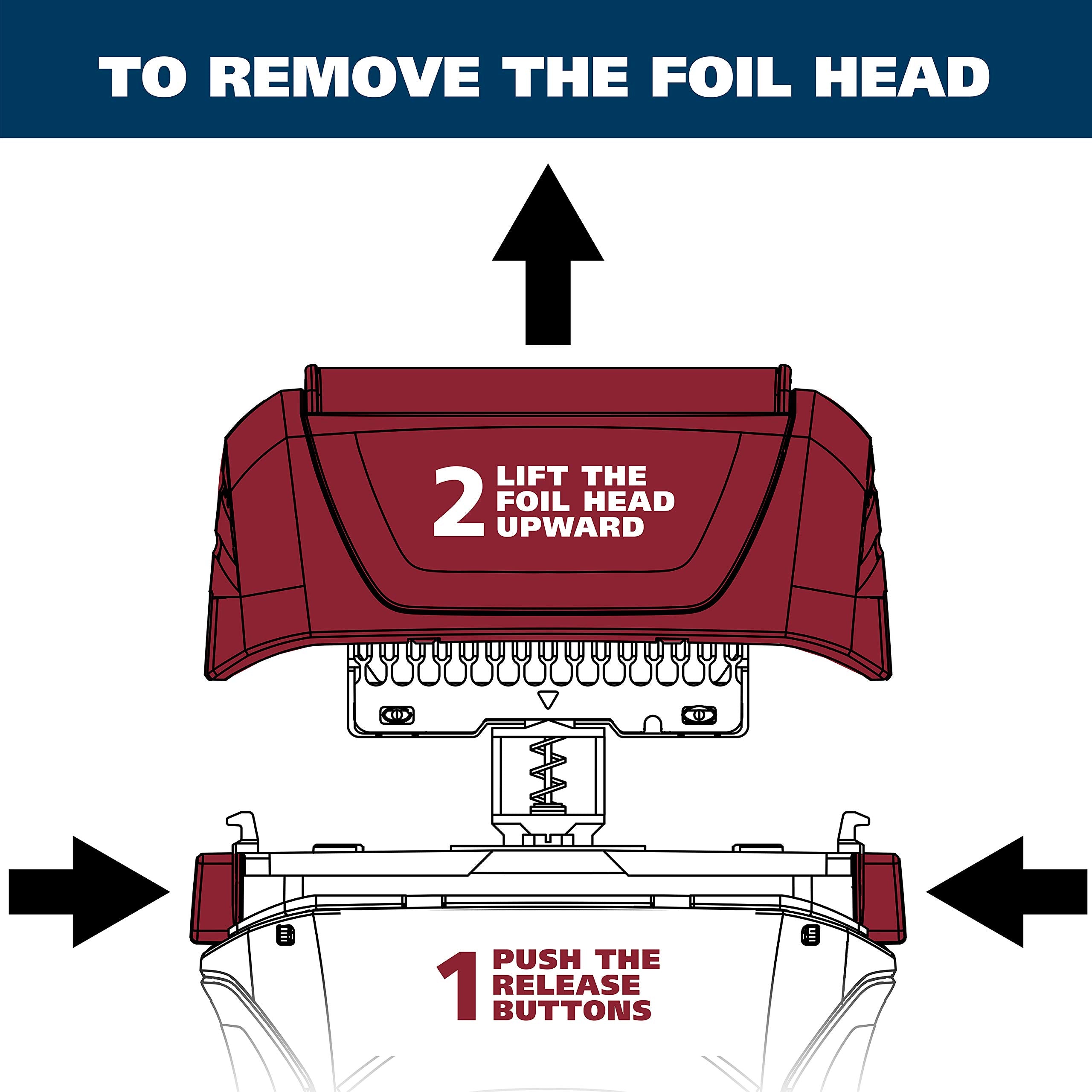 TO REMOVE THE FOIL HEAD

2 LIFT THE FOIL HEAD UPWARD

1 PUSH THE RELEASE BUTTONS