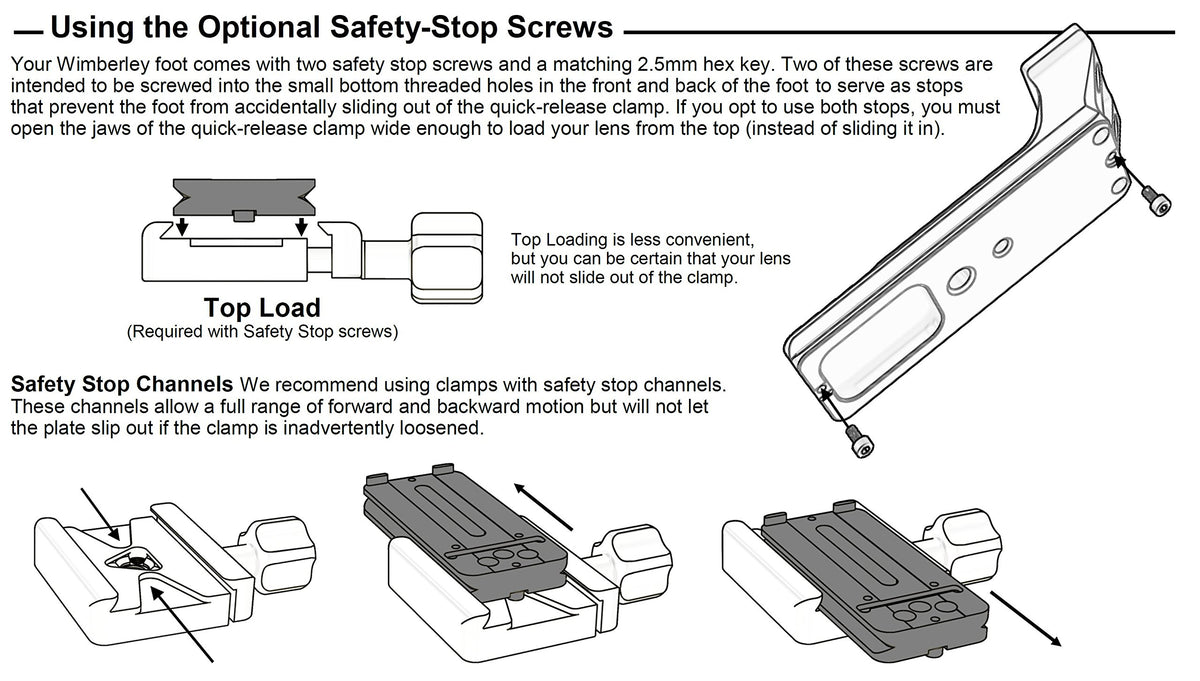 Using the Optional Safety-Stop Screws

Your Wimberley foot comes with two safety stop screws and a matching 2.5mm hex key. Two of these screws are intended to be screwed into the small bottom threaded holes in the front and back of the foot to serve as stops that prevent the foot from accidentally sliding out of the quick-release clamp. If you opt to use both stops, you must open the jaws of the quick-release clamp wide enough to load your lens from the top (instead of sliding it in).

Top Loading is less convenient, but you can be certain that your lens will not slide out of the clamp.

Top Load
(Required with Safety Stop screws)

Safety Stop Channels We recommend using clamps with safety stop channels. These channels allow a full range of forward and backward motion but will not let the plate slip out if the clamp is inadvertently loosened.