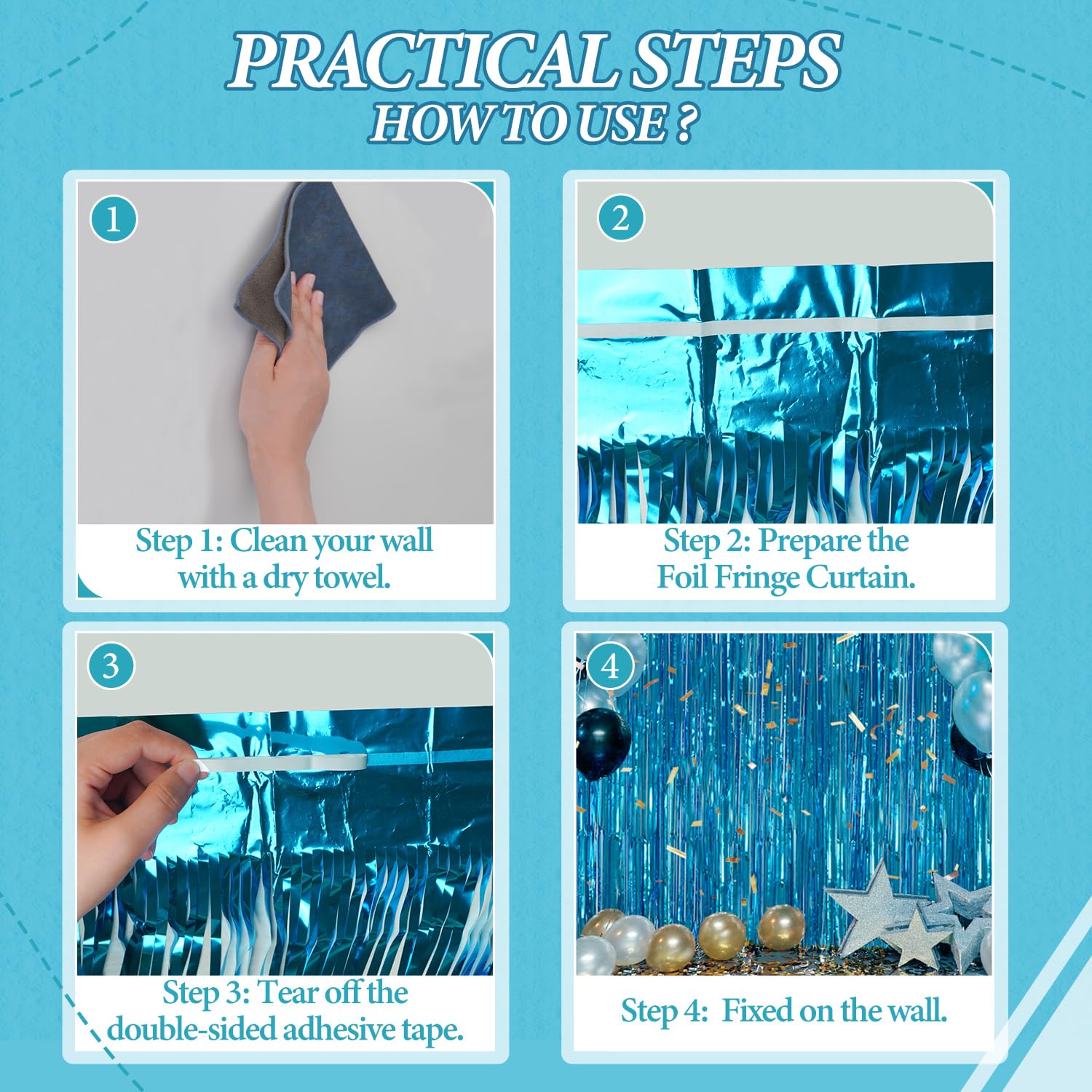 PRACTICAL STEPS
HOW TO USE ?

1
Step 1: Clean your wall with a dry towel.

2
Step 2: Prepare the Foil Fringe Curtain.

3
Step 3: Tear off the double-sided adhesive tape.

4
Step 4: Fixed on the wall.