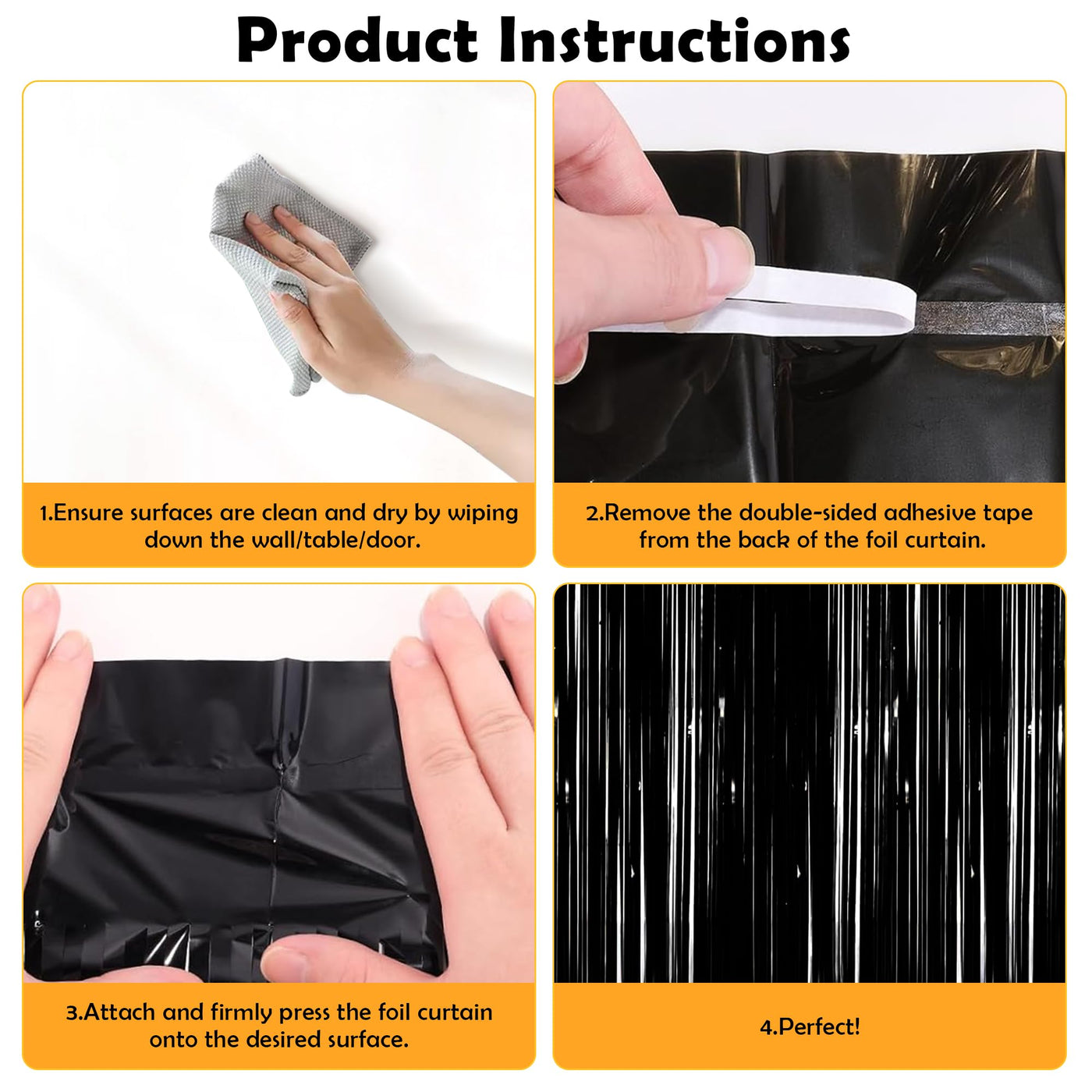 Product Instructions

1.Ensure surfaces are clean and dry by wiping down the wall/table/door.

2.Remove the double-sided adhesive tape from the back of the foil curtain.

3.Attach and firmly press the foil curtain onto the desired surface.

4.Perfect!