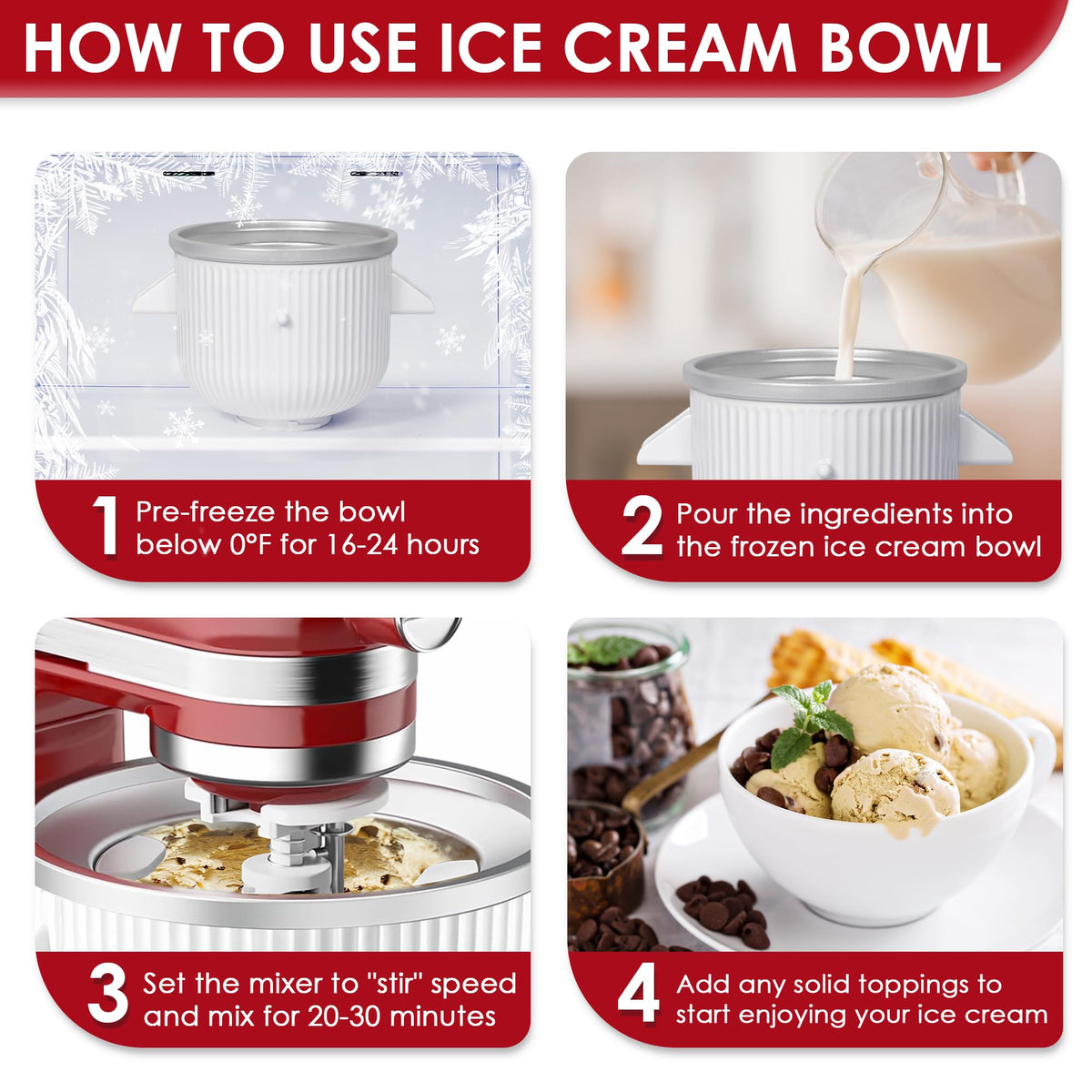 HOW TO USE ICE CREAM BOWL

1 Pre-freeze the bowl below 0°F for 16-24 hours

2 Pour the ingredients into the frozen ice cream bowl

3 Set the mixer to "stir" speed and mix for 20-30 minutes

4 Add any solid toppings to start enjoying your ice cream