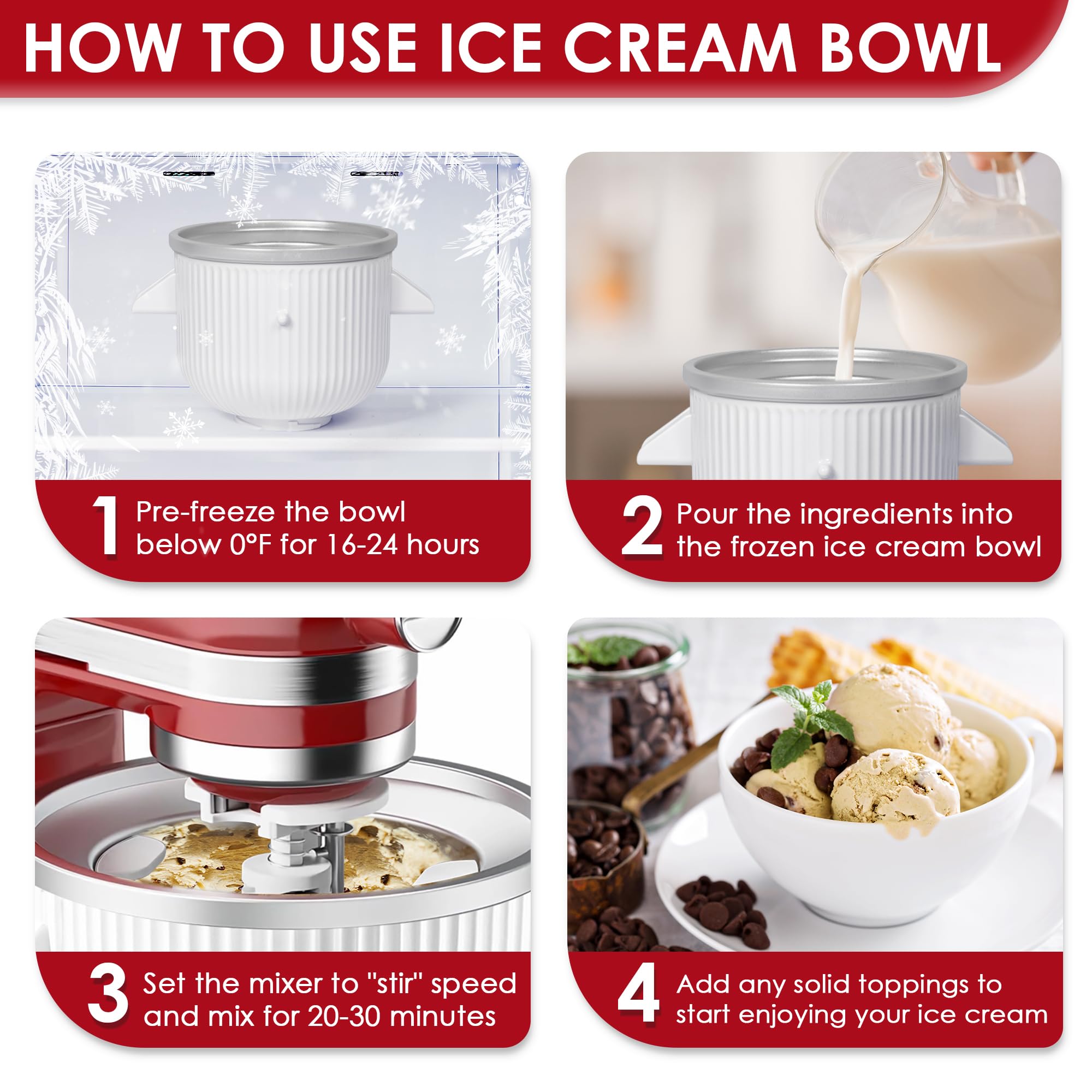 HOW TO USE ICE CREAM BOWL

1 Pre-freeze the bowl below 0°F for 16-24 hours

2 Pour the ingredients into the frozen ice cream bowl

3 Set the mixer to "stir" speed and mix for 20-30 minutes

4 Add any solid toppings to start enjoying your ice cream