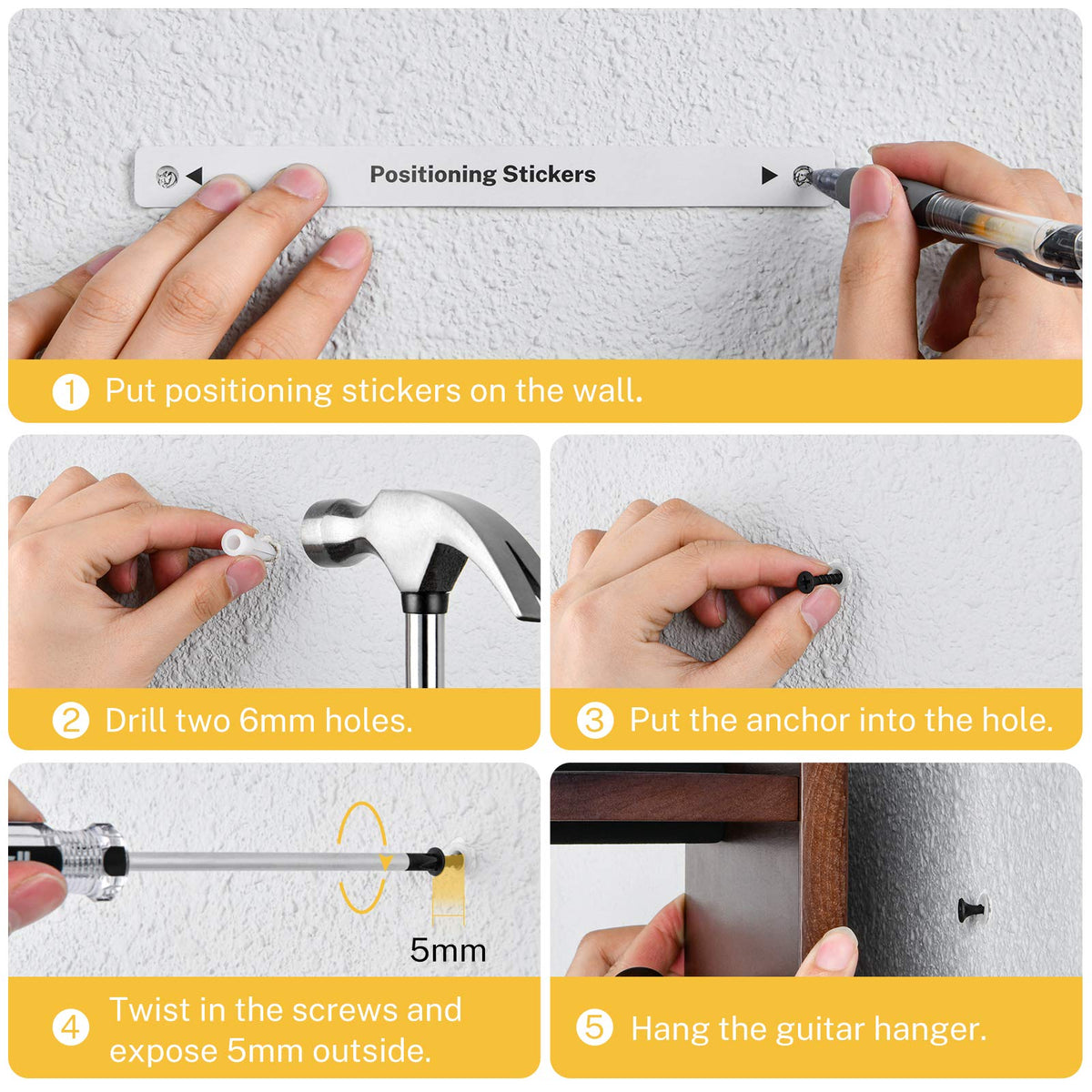 Positioning Stickers

1 Put positioning stickers on the wall.

2 Drill two 6mm holes.

3 Put the anchor into the hole.

5mm

4 Twist in the screws and expose 5mm outside.

5 Hang the guitar hanger.