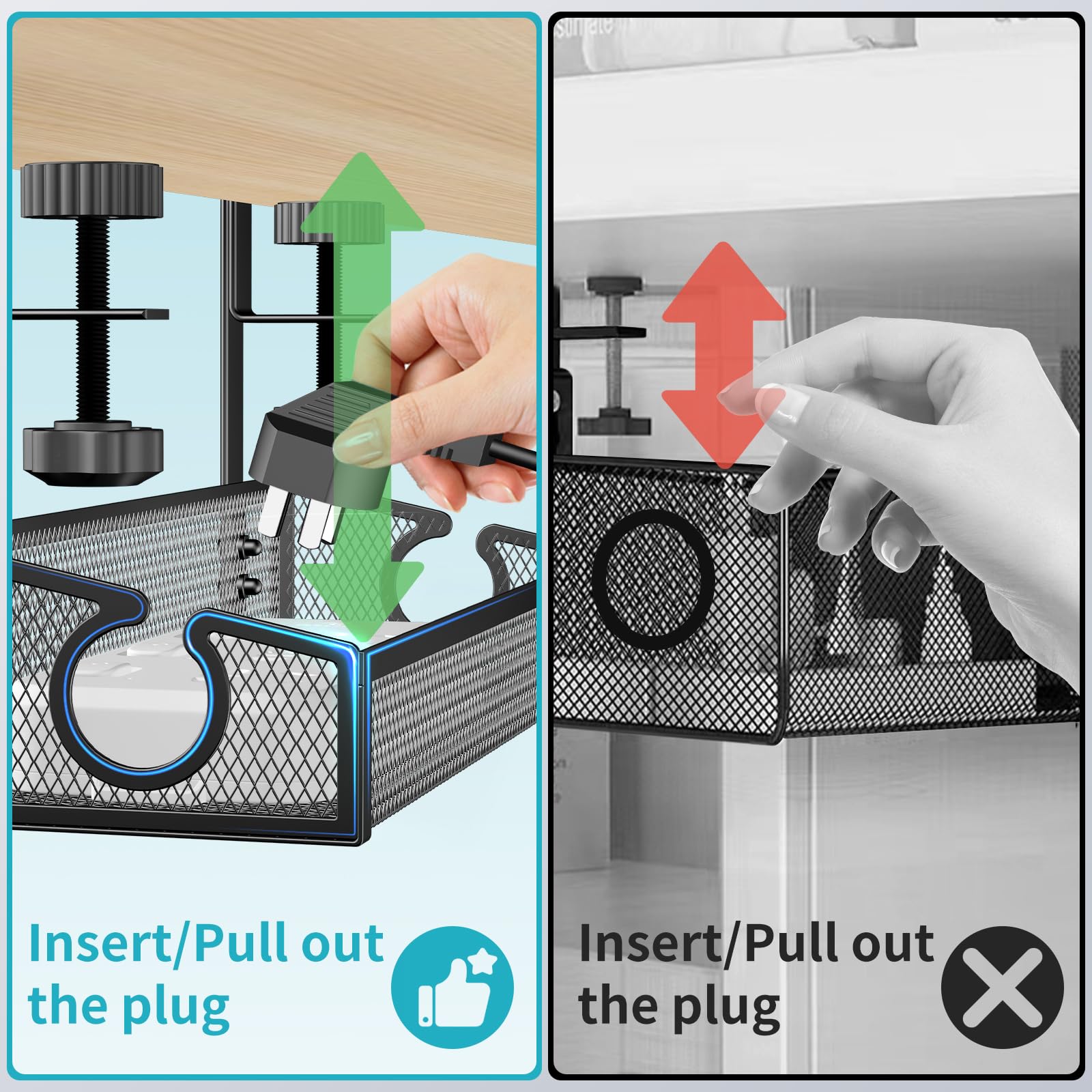 Insert/Pull out the plug

Insert/Pull out the plug