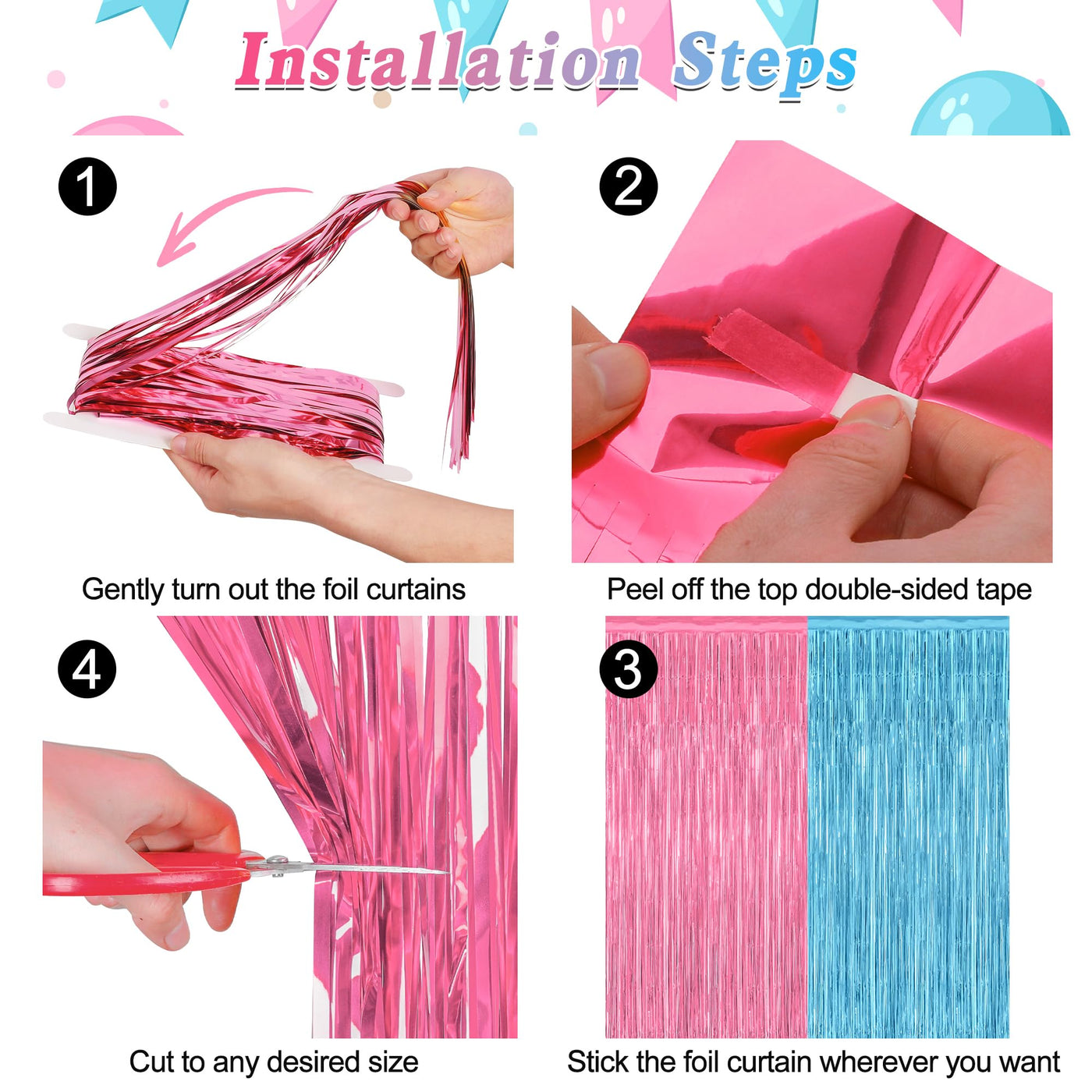 Installation Steps

1

Gently turn out the foil curtains

2

Peel off the top double-sided tape

4

Cut to any desired size

3

Stick the foil curtain wherever you want