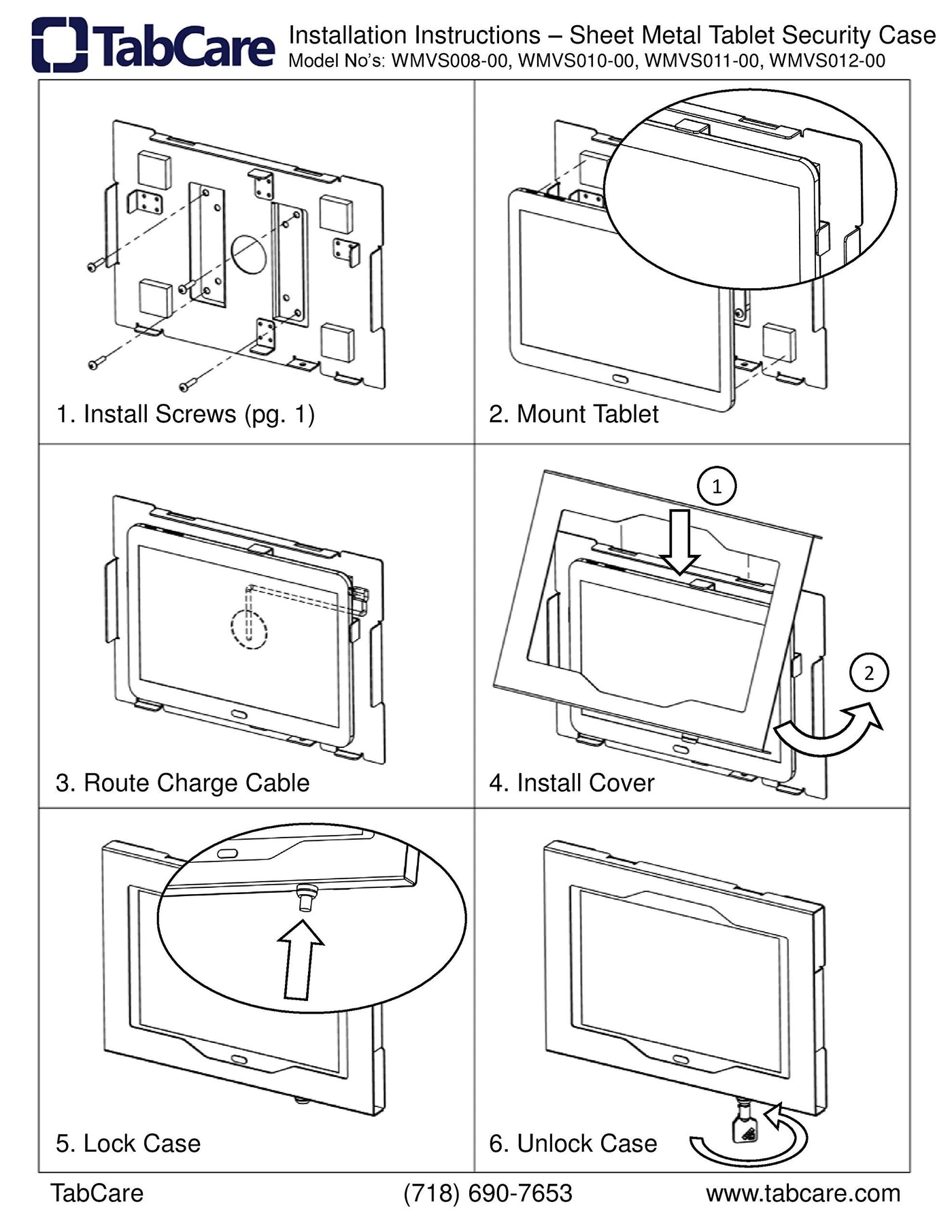 TabCare

Installation Instructions – Sheet Metal Tablet Security Case
Model No's: WMVS008-00, WMVS010-00, WMVS011-00, WMVS012-00

1. Install Screws (pg. 1)

2. Mount Tablet

3. Route Charge Cable

1

2

4. Install Cover

5. Lock Case

6. Unlock Case

TabCare (718) 690-7653 www.tabcare.com