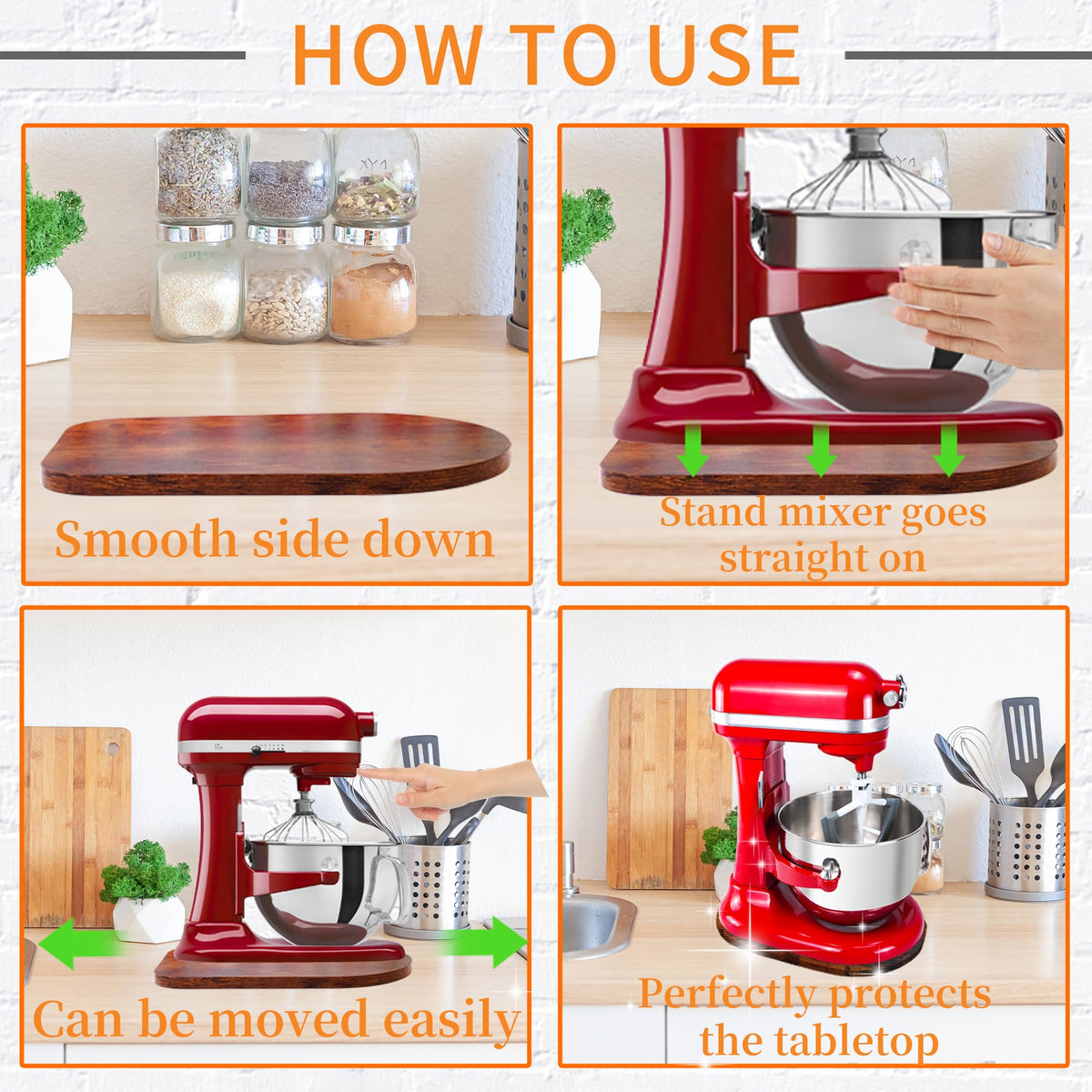 HOW TO USE

Smooth side down

Stand mixer goes straight on

Can be moved easily

Perfectly protects the tabletop