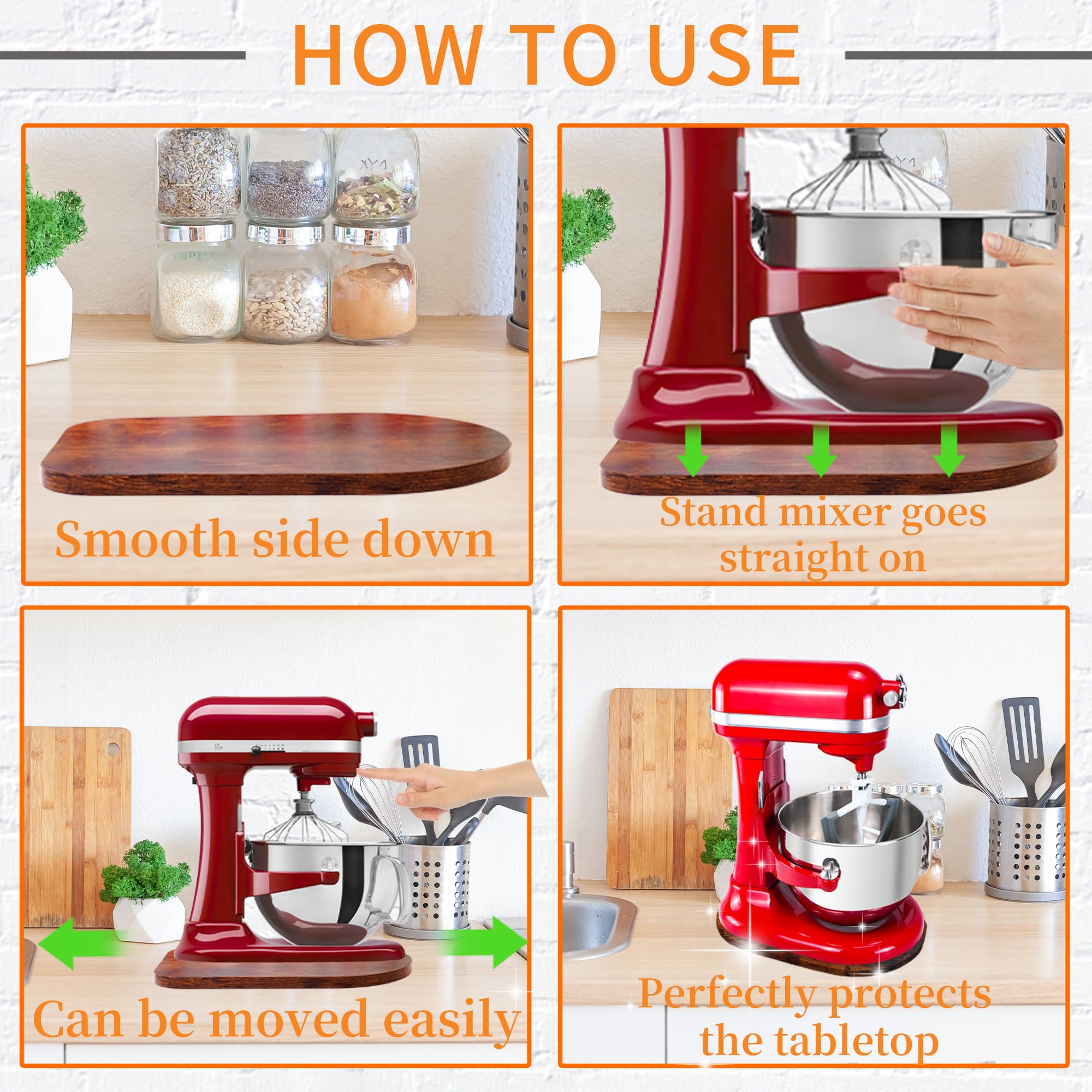 HOW TO USE

Smooth side down

Stand mixer goes straight on

Can be moved easily

Perfectly protects the tabletop