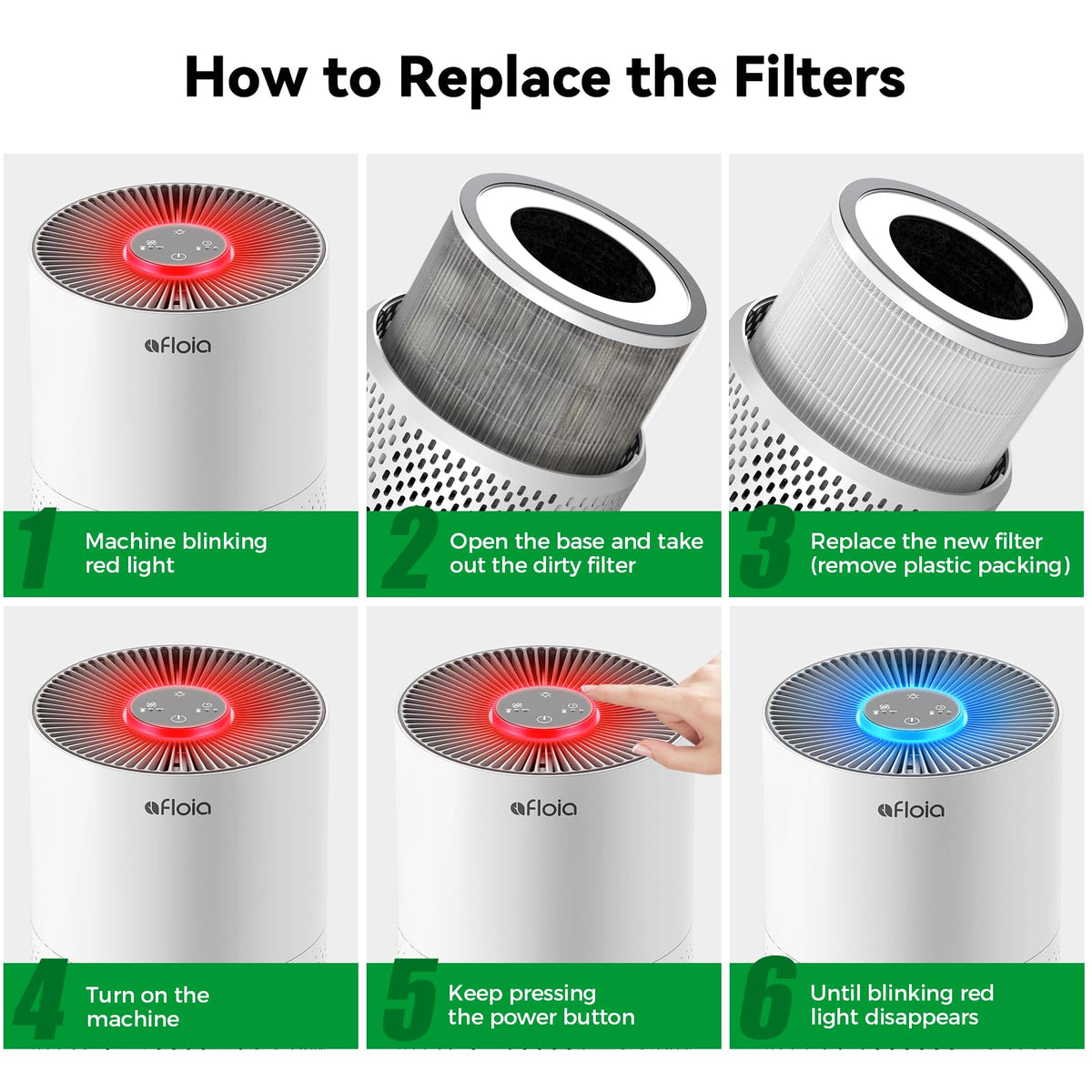 How to Replace the Filters

afloia

1 Machine blinking red light

2 Open the base and take out the dirty filter

3 Replace the new filter (remove plastic packing)

afloia

4 Turn on the machine

afloia

5 Keep pressing the power button

afloia

6 Until blinking red light disappears