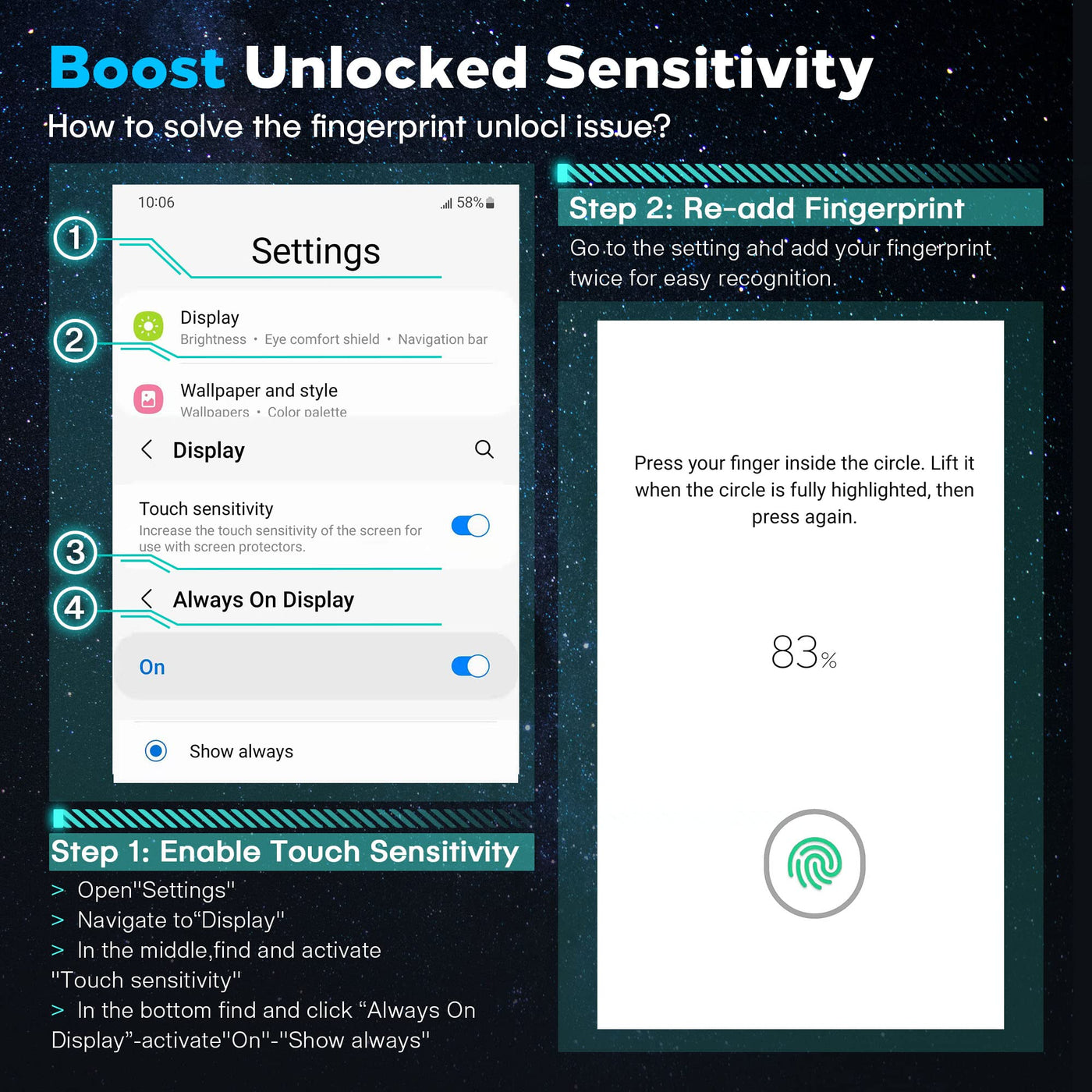 Boost Unlocked Sensitivity

How to solve the fingerprint unlocl issue?

10:06

58%

1

Settings

2

Display

Brightness • Eye comfort shield • Navigation bar

Wallpaper and style

Wallpapers • Color palette

Display

Touch sensitivity

Increase the touch sensitivity of the screen for use with screen protectors.

3

4

Always On Display

On

Show always

Step 1: Enable Touch Sensitivity

> Open"Settings"
> Navigate to“Display"
> In the middle,find and activate "Touch sensitivity"
> In the bottom find and click “Always On Display”-activate"On"-"Show always"

Step 2: Re-add Fingerprint

Go to the setting and add your fingerprint twice for easy recognition.

Press your finger inside the circle. Lift it when the circle is fully highlighted, then press again.

83%