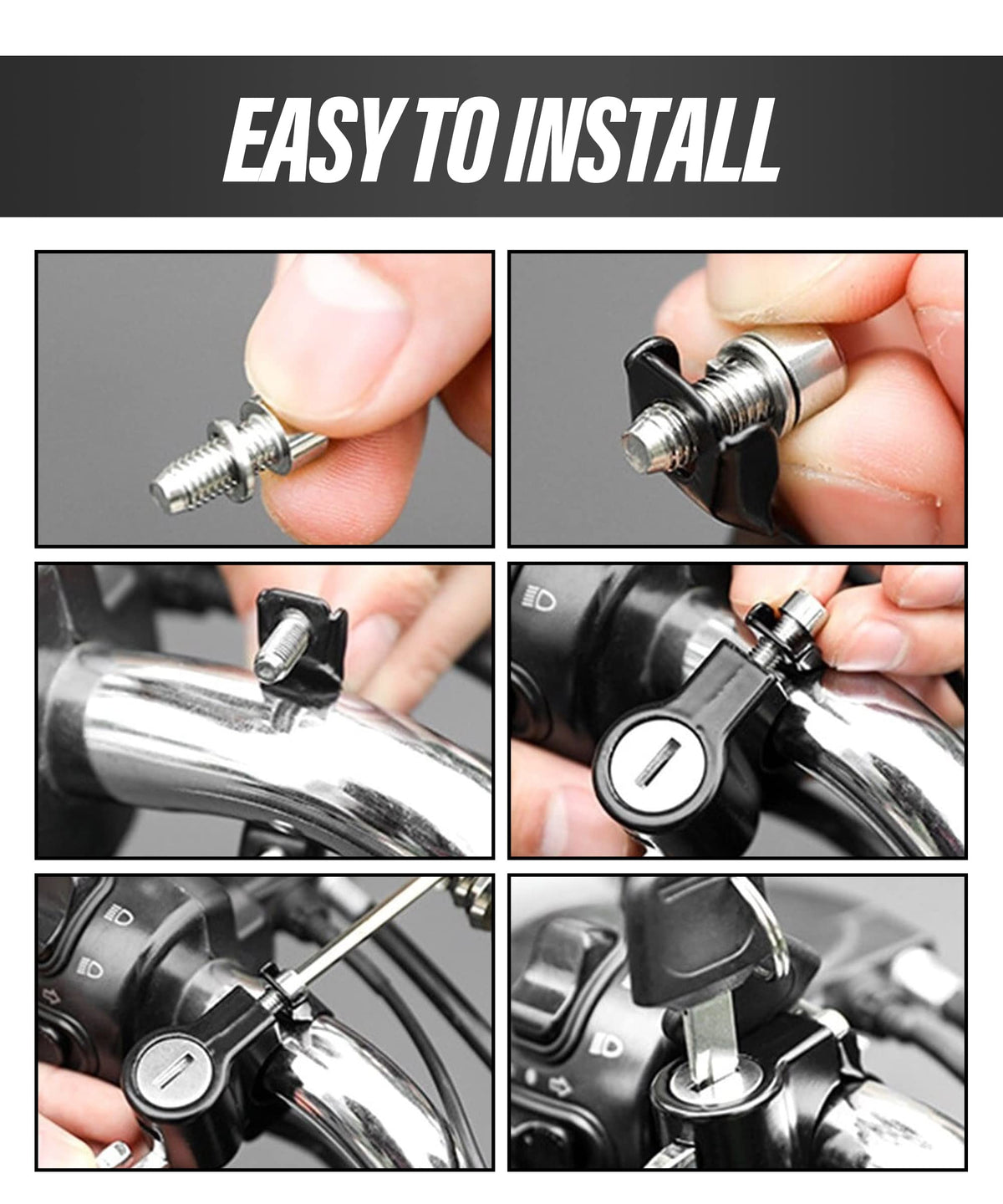 EASY TO INSTALL