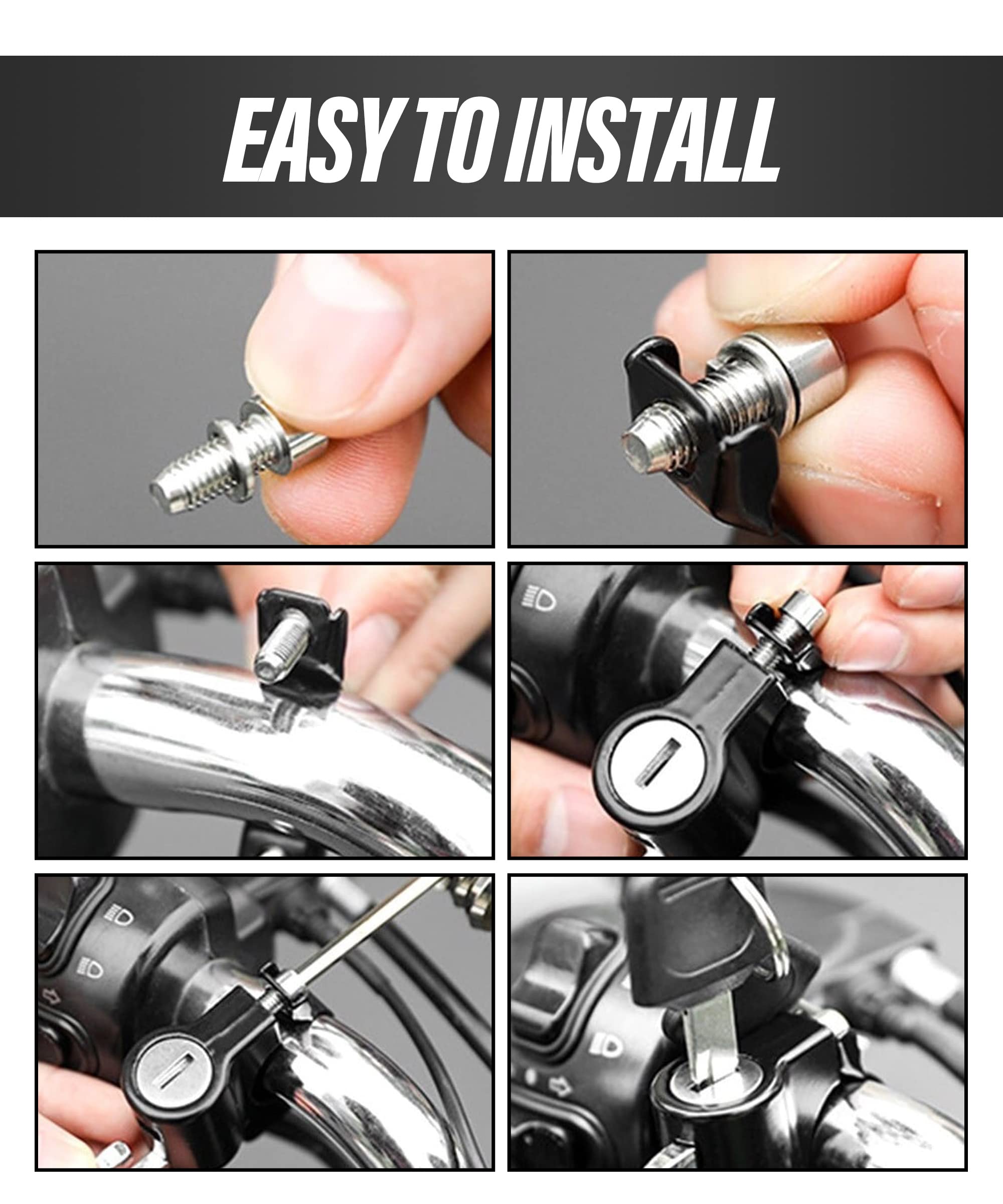 EASY TO INSTALL