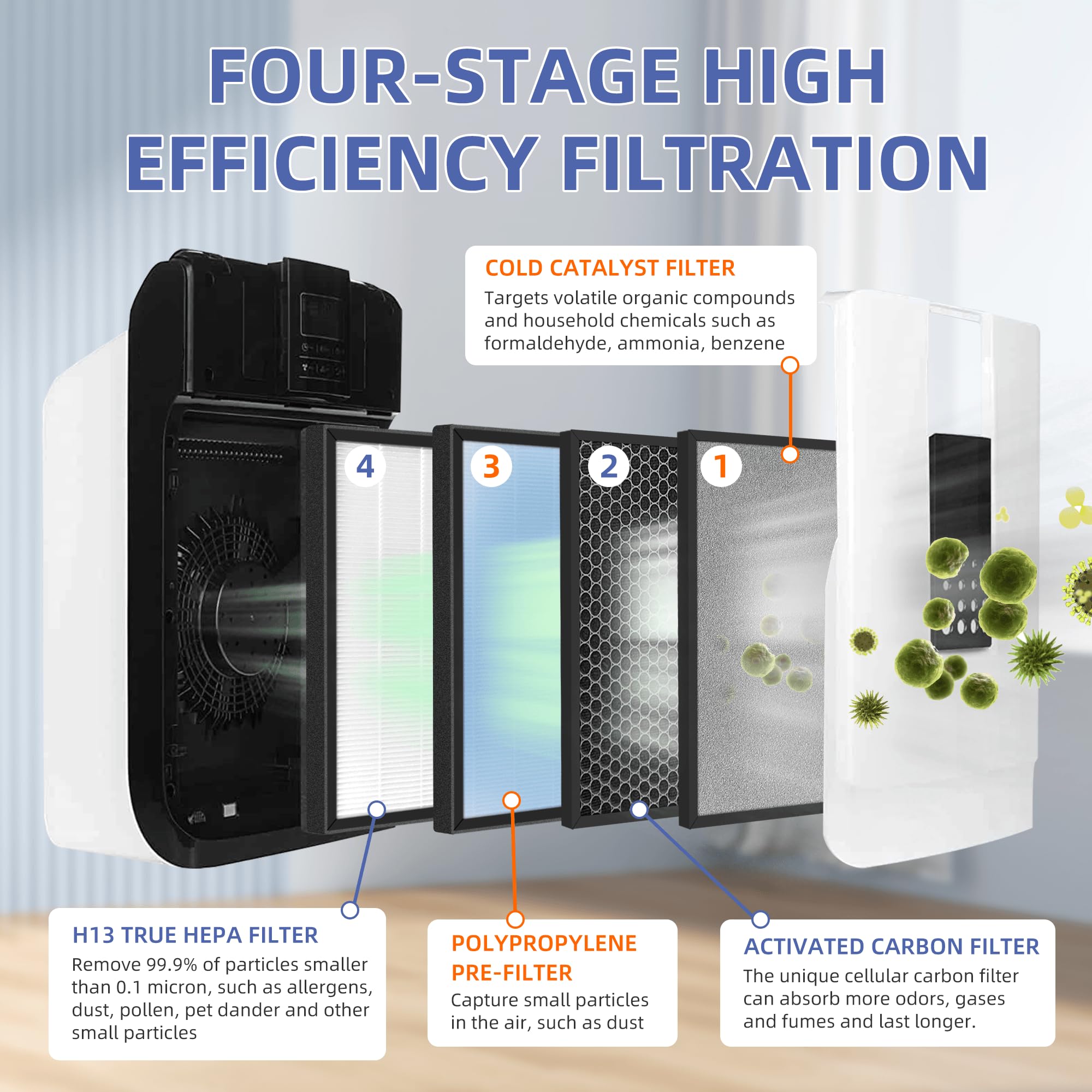 FOUR-STAGE HIGH EFFICIENCY FILTRATION

COLD CATALYST FILTER
Targets volatile organic compounds and household chemicals such as formaldehyde, ammonia, benzene

4

3

2

1

H13 TRUE HEPA FILTER
Remove 99.9% of particles smaller than 0.1 micron, such as allergens, dust, pollen, pet dander and other small particles

POLYPROPYLENE PRE-FILTER
Capture small particles in the air, such as dust

ACTIVATED CARBON FILTER
The unique cellular carbon filter can absorb more odors, gases and fumes and last longer.