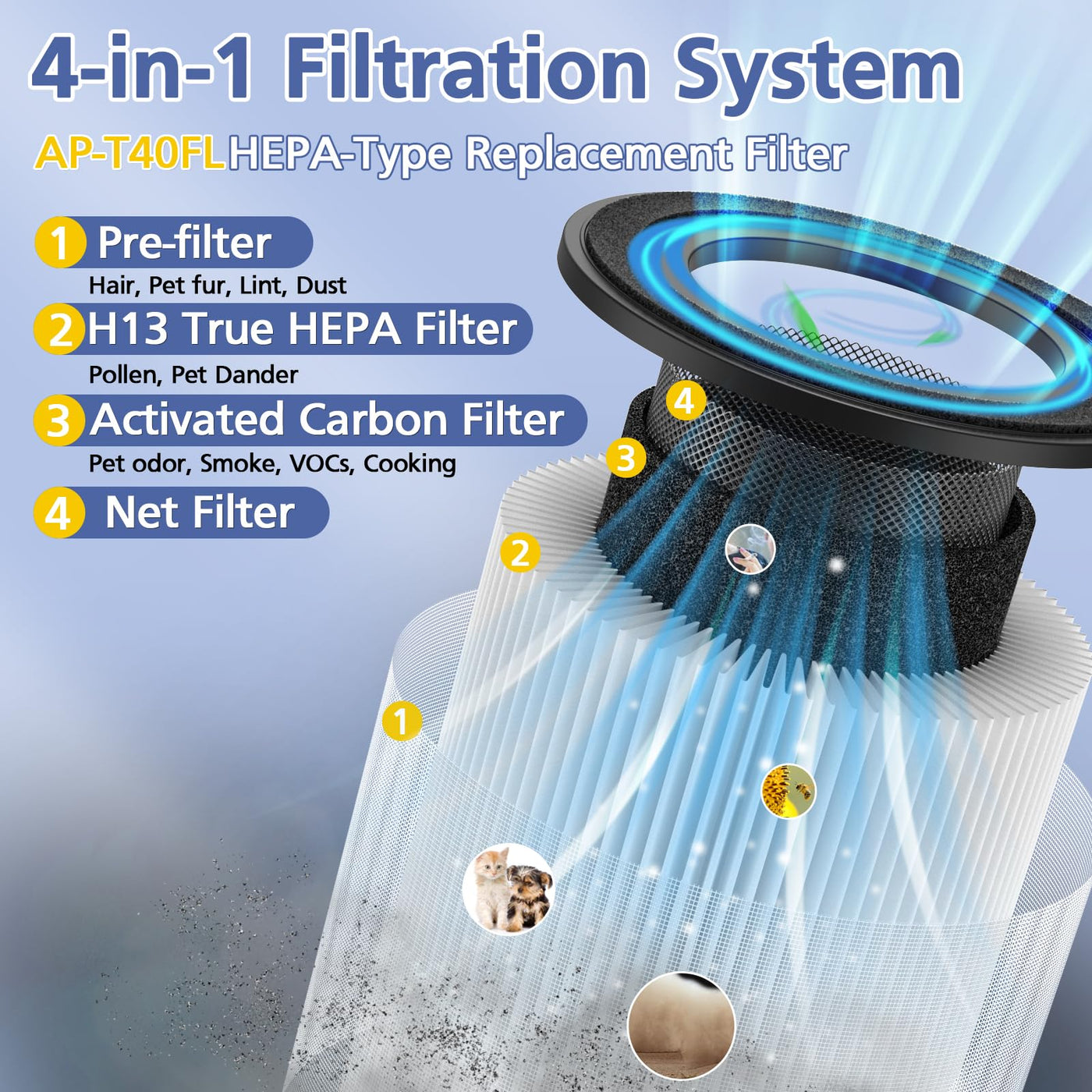 4-in-1 Filtration System

AP-T40FL HEPA-Type Replacement Filter

1 Pre-filter
Hair, Pet fur, Lint, Dust

2 H13 True HEPA Filter
Pollen, Pet Dander

3 Activated Carbon Filter
Pet odor, Smoke, VOCs, Cooking

4 Net Filter

4

3

2

1