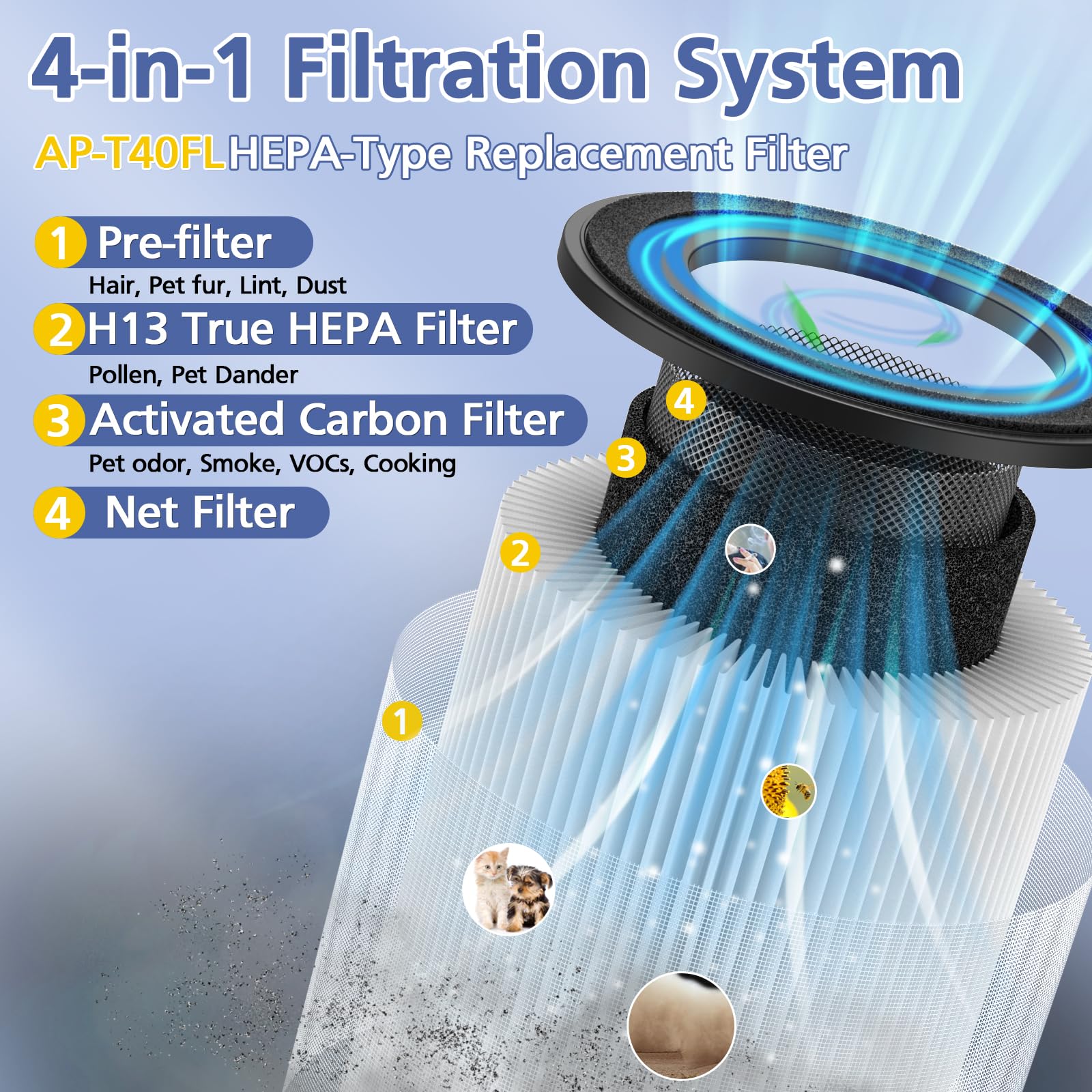 4-in-1 Filtration System

AP-T40FL HEPA-Type Replacement Filter

1 Pre-filter
Hair, Pet fur, Lint, Dust

2 H13 True HEPA Filter
Pollen, Pet Dander

3 Activated Carbon Filter
Pet odor, Smoke, VOCs, Cooking

4 Net Filter

4

3

2

1