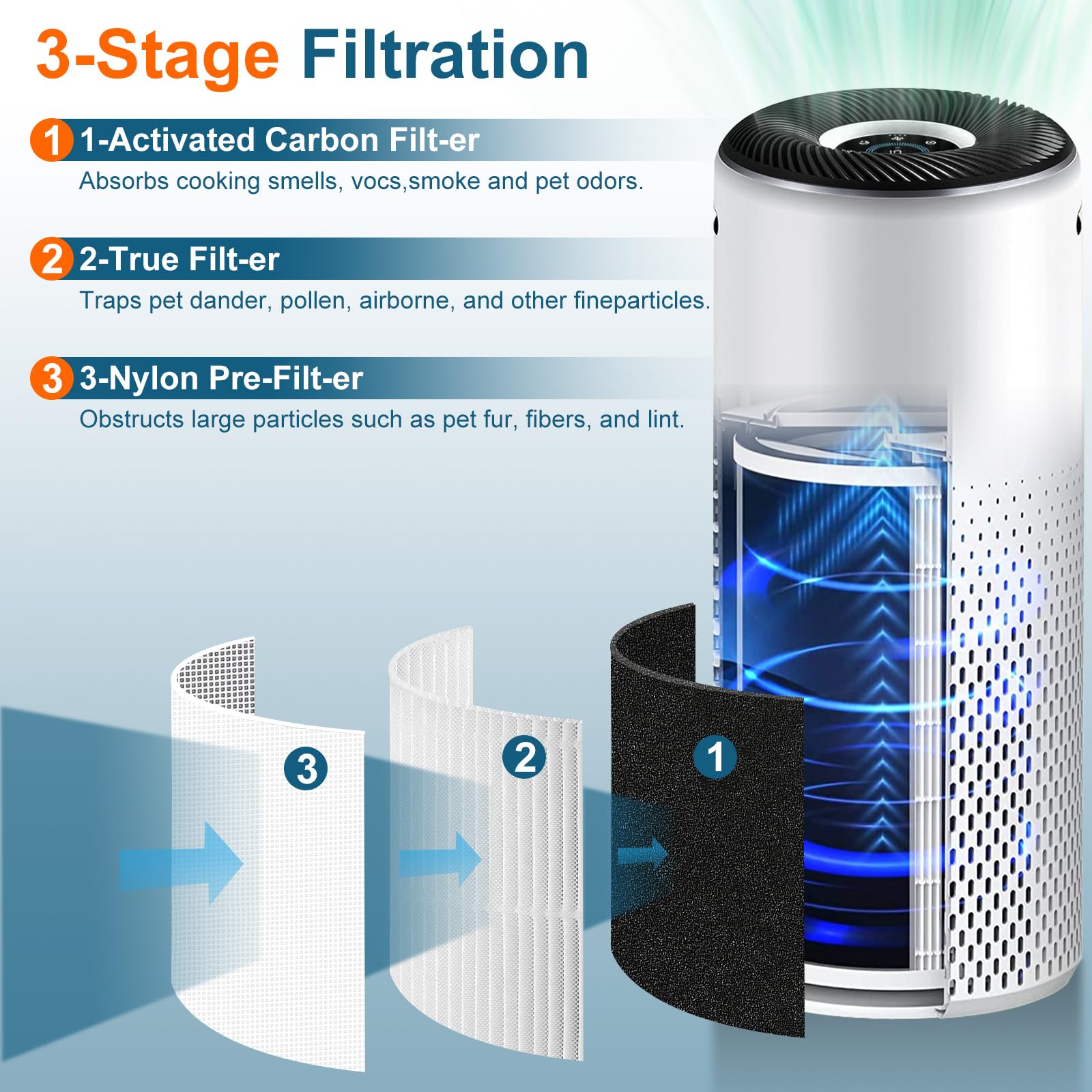 3-Stage Filtration

1 1-Activated Carbon Filt-er
Absorbs cooking smells, vocs,smoke and pet odors.

2 2-True Filt-er
Traps pet dander, pollen, airborne, and other fineparticles.

3 3-Nylon Pre-Filt-er
Obstructs large particles such as pet fur, fibers, and lint.

3

2

1