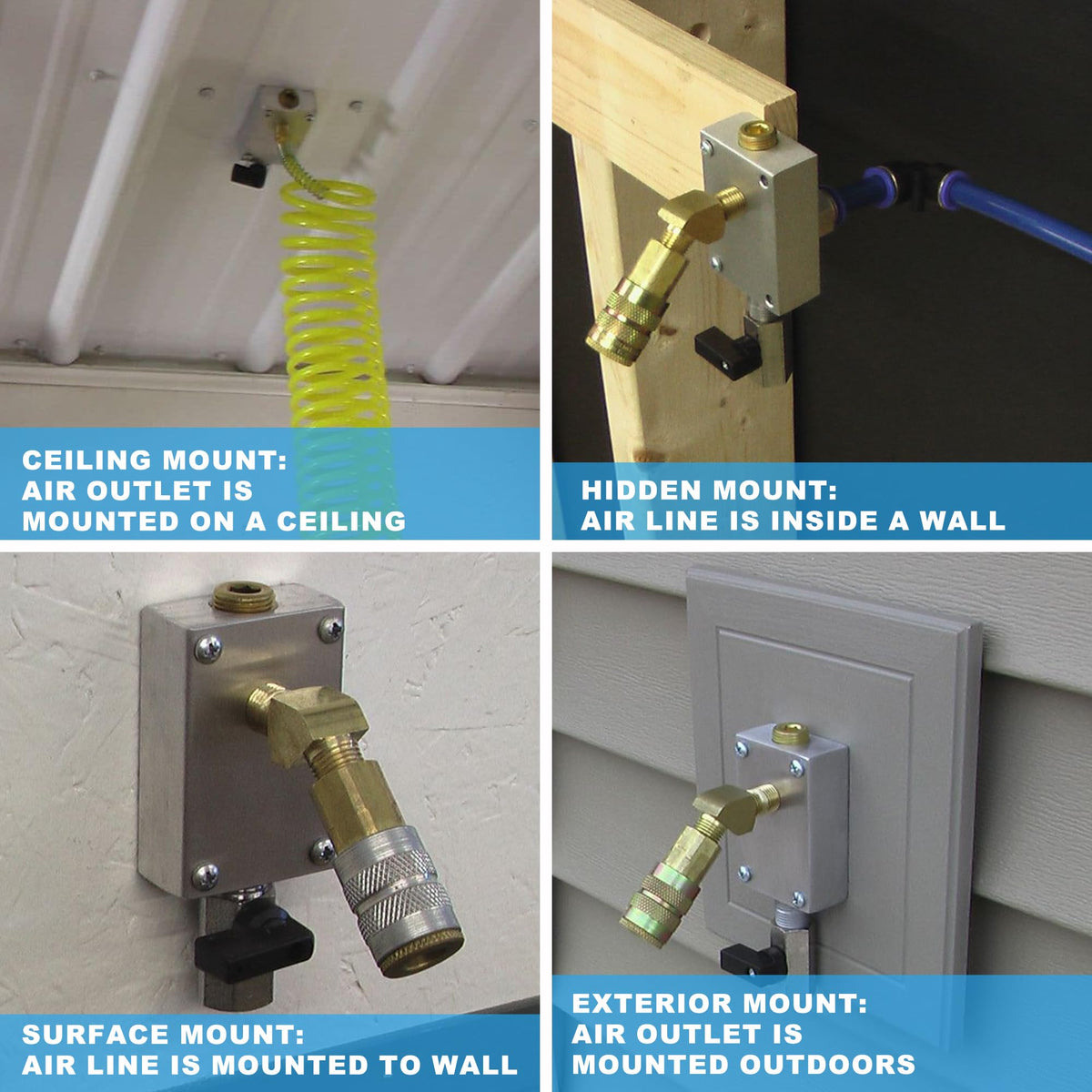 CEILING MOUNT:
AIR OUTLET IS
MOUNTED ON A CEILING

HIDDEN MOUNT:
AIR LINE IS INSIDE A WALL

SURFACE MOUNT:
AIR LINE IS MOUNTED TO WALL

EXTERIOR MOUNT:
AIR OUTLET IS
MOUNTED OUTDOORS