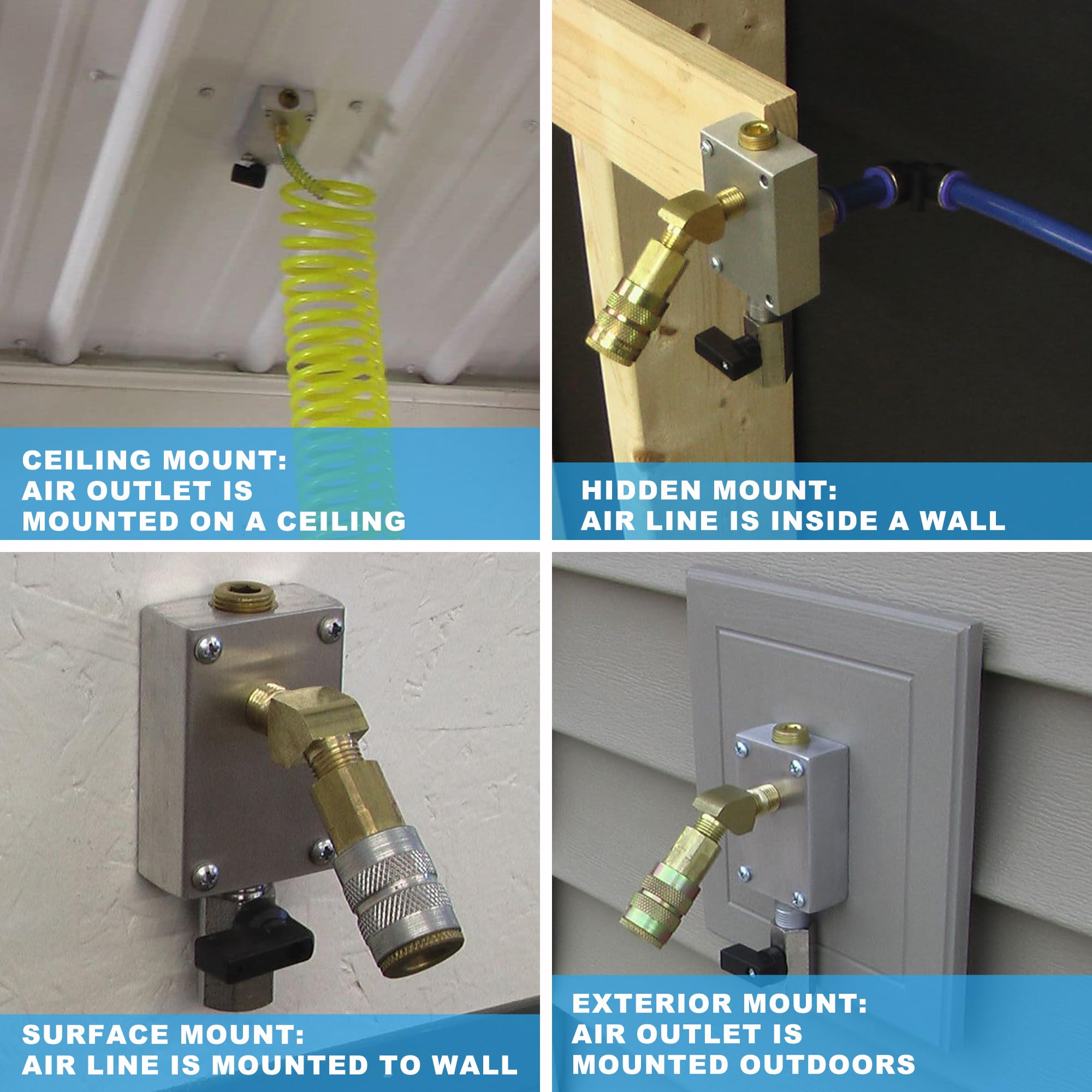 CEILING MOUNT:
AIR OUTLET IS
MOUNTED ON A CEILING

HIDDEN MOUNT:
AIR LINE IS INSIDE A WALL

SURFACE MOUNT:
AIR LINE IS MOUNTED TO WALL

EXTERIOR MOUNT:
AIR OUTLET IS
MOUNTED OUTDOORS