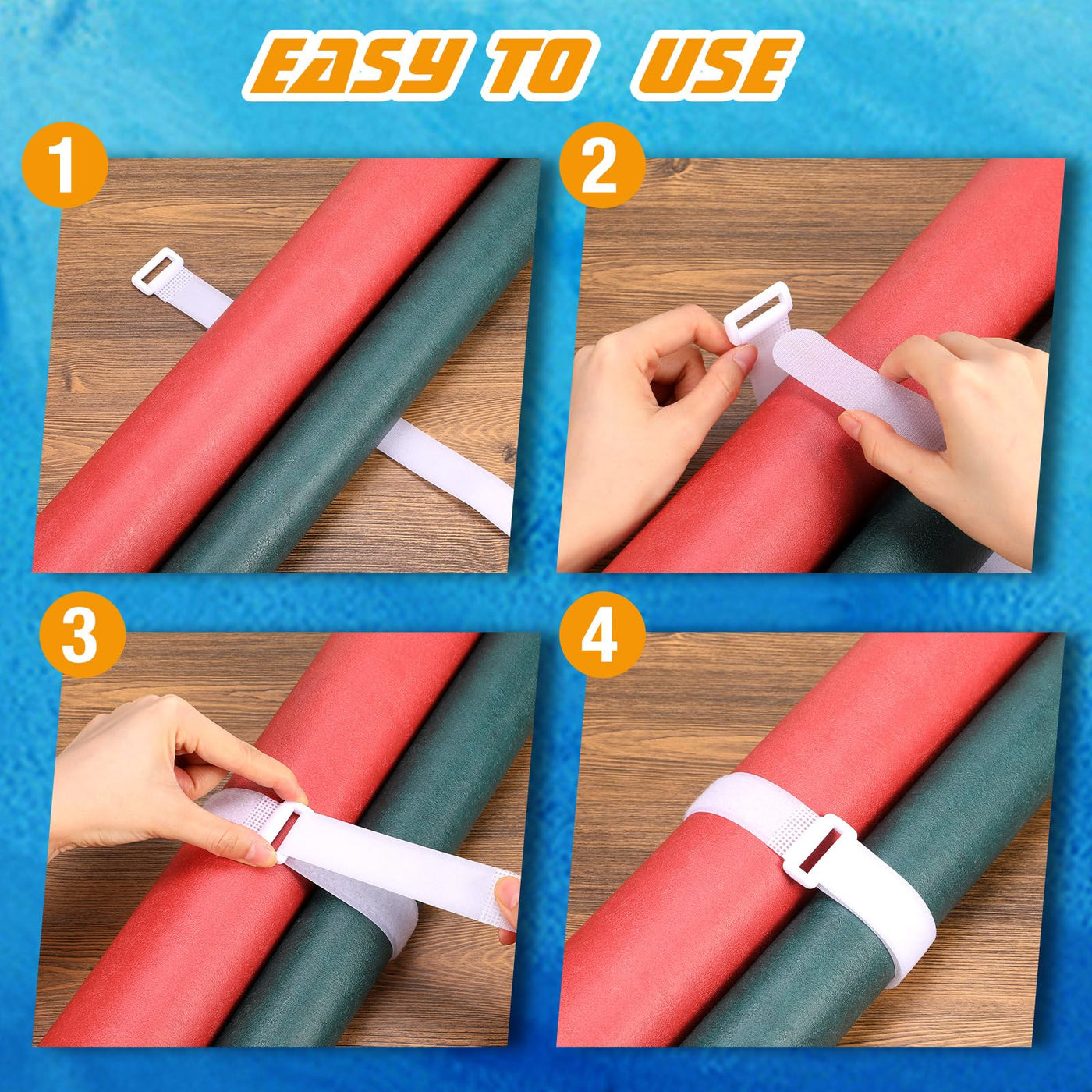 EASY TO USE

1

2

3

4