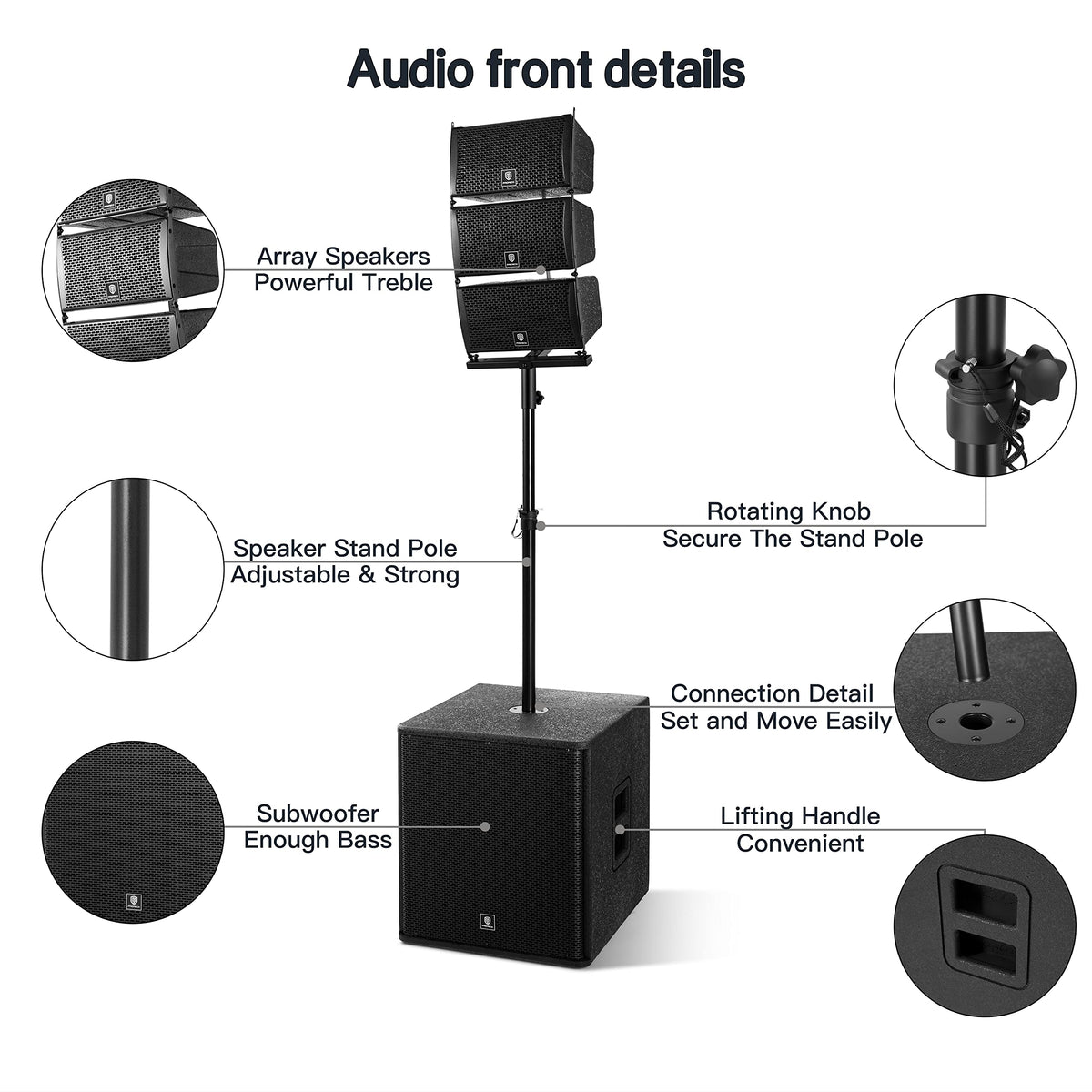 Audio front details

Array Speakers
Powerful Treble

Rotating Knob
Secure The Stand Pole

Speaker Stand Pole
Adjustable & Strong

Connection Detail
Set and Move Easily

Subwoofer
Enough Bass

Lifting Handle
Convenient