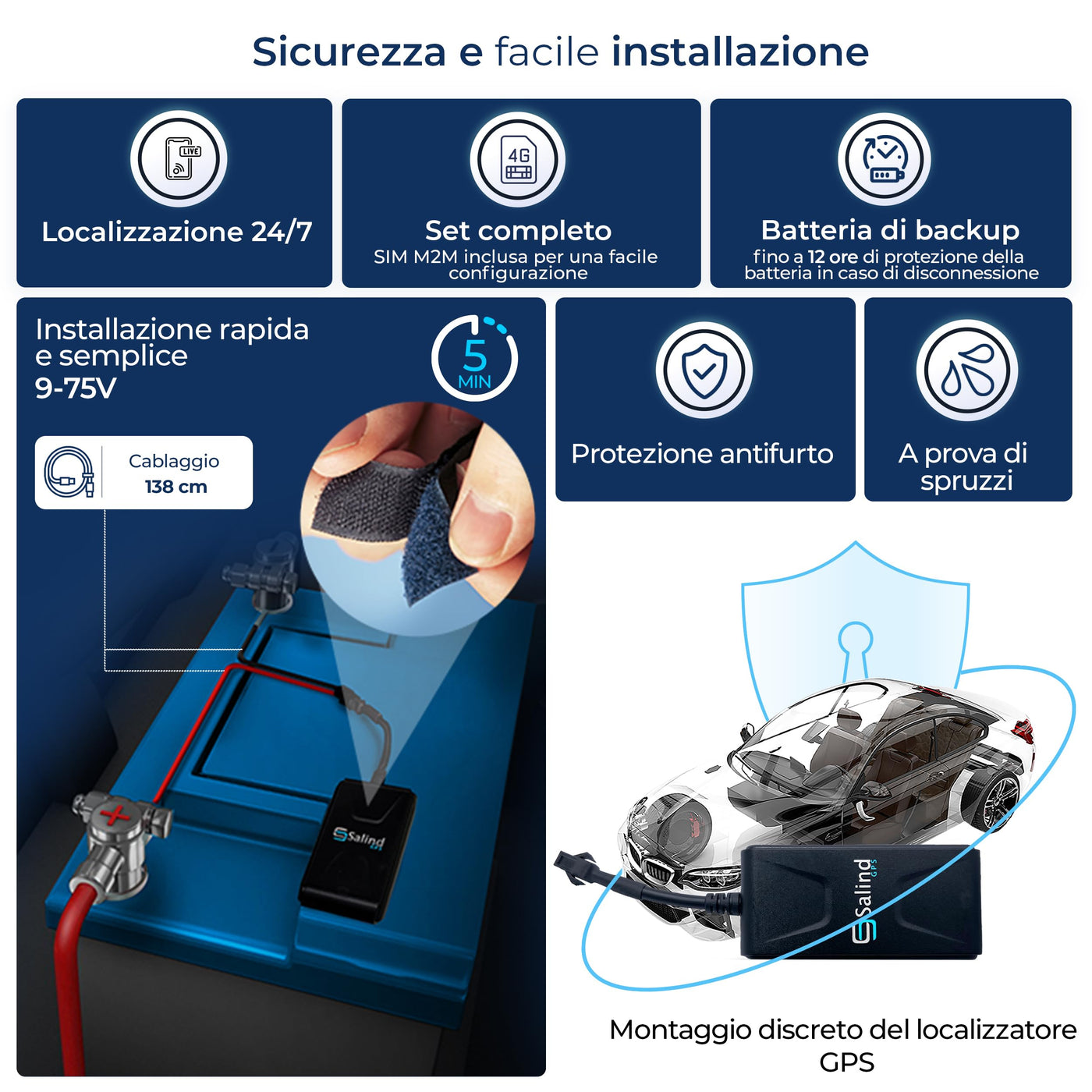 Sicurezza e facile installazione

LIVE

Localizzazione 24/7

4G

Set completo
SIM M2M inclusa per una facile configurazione

Batteria di backup
fino a 12 ore di protezione della batteria in caso di disconnessione

Installazione rapida e semplice
9-75V

5 MIN

Cablaggio
138 cm

Salind

Protezione antifurto

A prova di spruzzi

Salind GPS

Montaggio discreto del localizzatore GPS