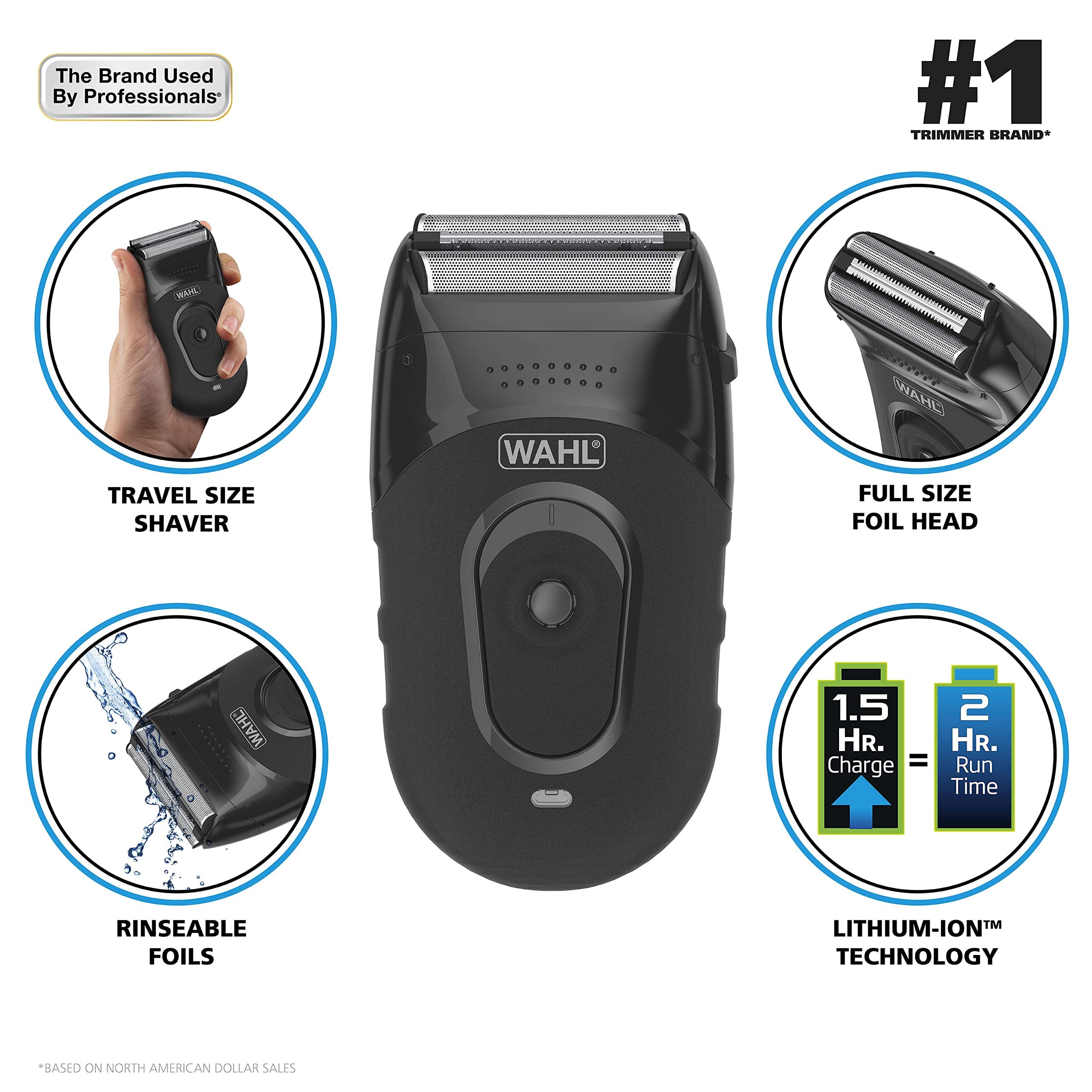 The Brand Used By Professionals®

#1
TRIMMER BRAND*

WAHL

TRAVEL SIZE SHAVER

WAHL®

WAHL

FULL SIZE FOIL HEAD

WAHL

RINSEABLE FOILS

1.5 HR. Charge = 2 HR. Run Time

LITHIUM-ION™ TECHNOLOGY

*BASED ON NORTH AMERICAN DOLLAR SALES