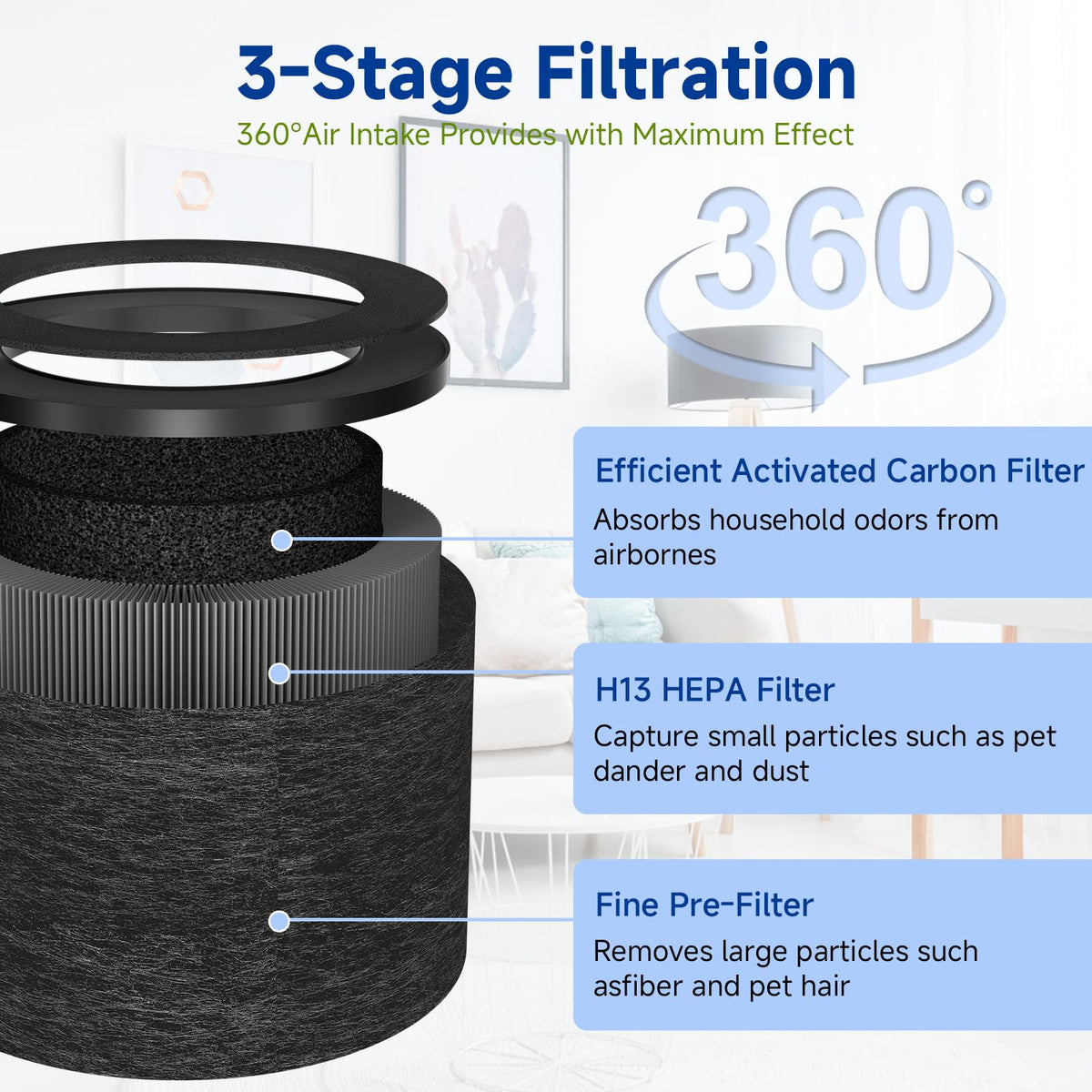 3-Stage Filtration

360°Air Intake Provides with Maximum Effect

360°

Efficient Activated Carbon Filter

Absorbs household odors from airbornes

H13 HEPA Filter

Capture small particles such as pet dander and dust

Fine Pre-Filter

Removes large particles such asfiber and pet hair