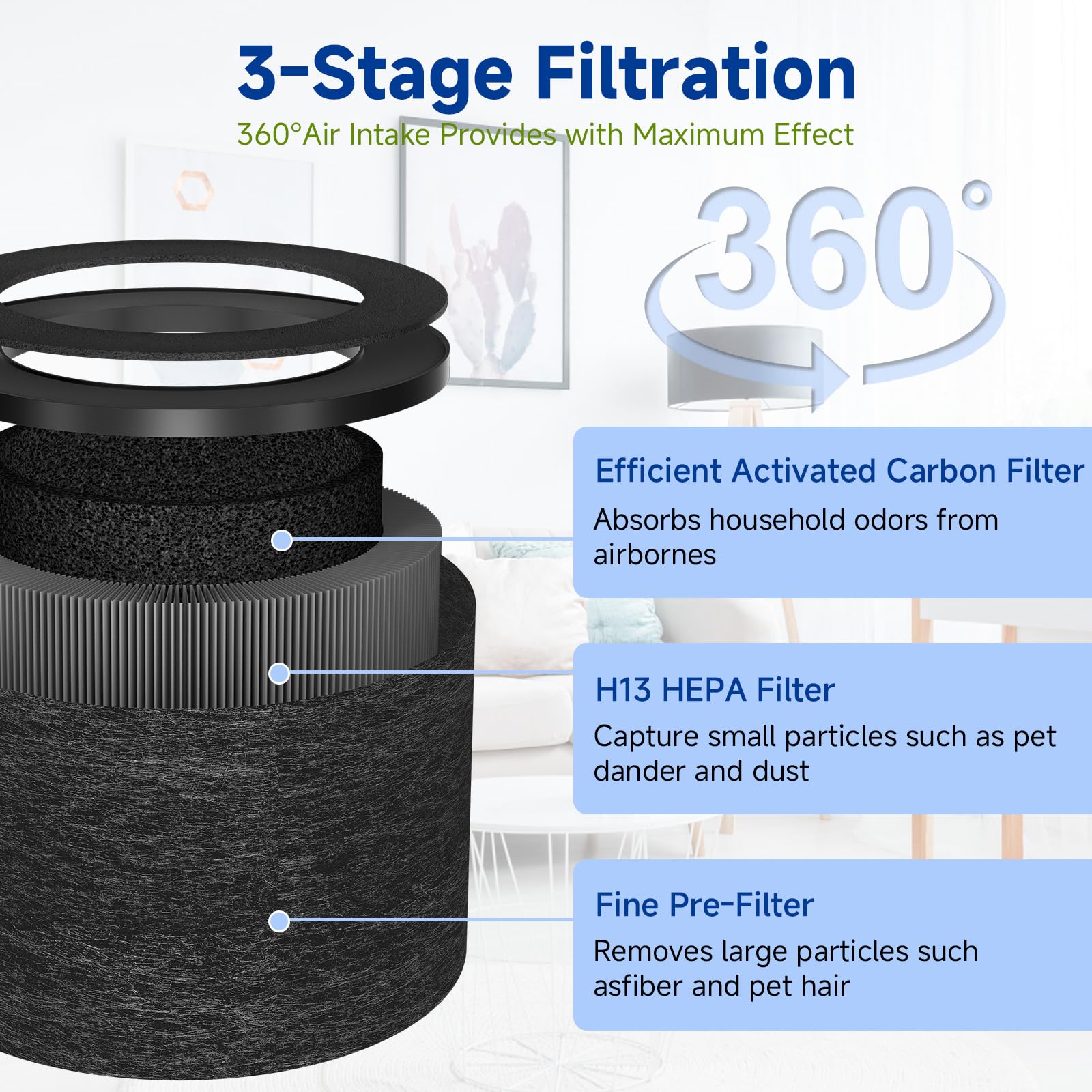 3-Stage Filtration

360°Air Intake Provides with Maximum Effect

360°

Efficient Activated Carbon Filter

Absorbs household odors from airbornes

H13 HEPA Filter

Capture small particles such as pet dander and dust

Fine Pre-Filter

Removes large particles such asfiber and pet hair