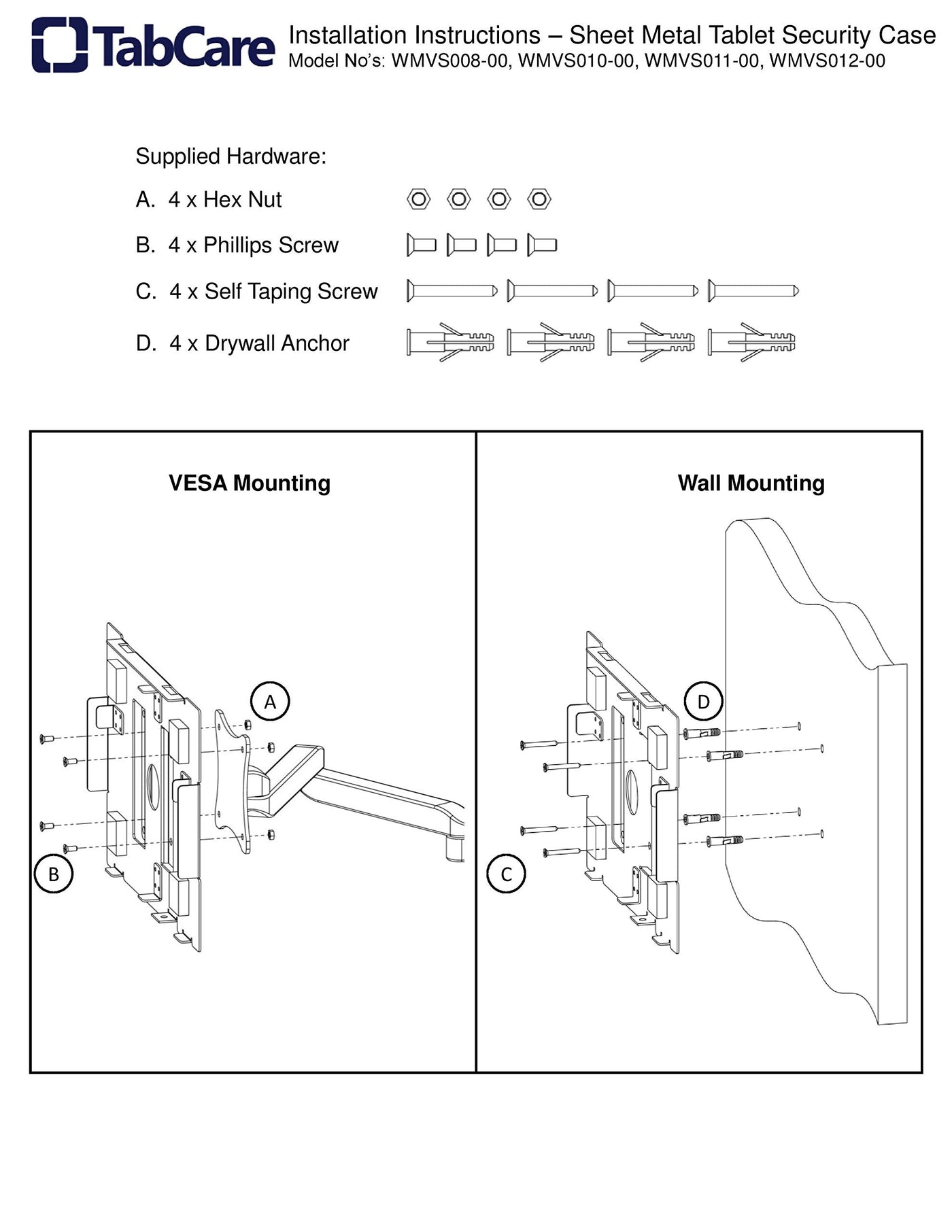 TabCare

Installation Instructions – Sheet Metal Tablet Security Case
Model No's: WMVS008-00, WMVS010-00, WMVS011-00, WMVS012-00

Supplied Hardware:

A. 4 x Hex Nut

B. 4 x Phillips Screw

C. 4 x Self Taping Screw

D. 4 x Drywall Anchor

VESA Mounting

A

B

Wall Mounting

D

C