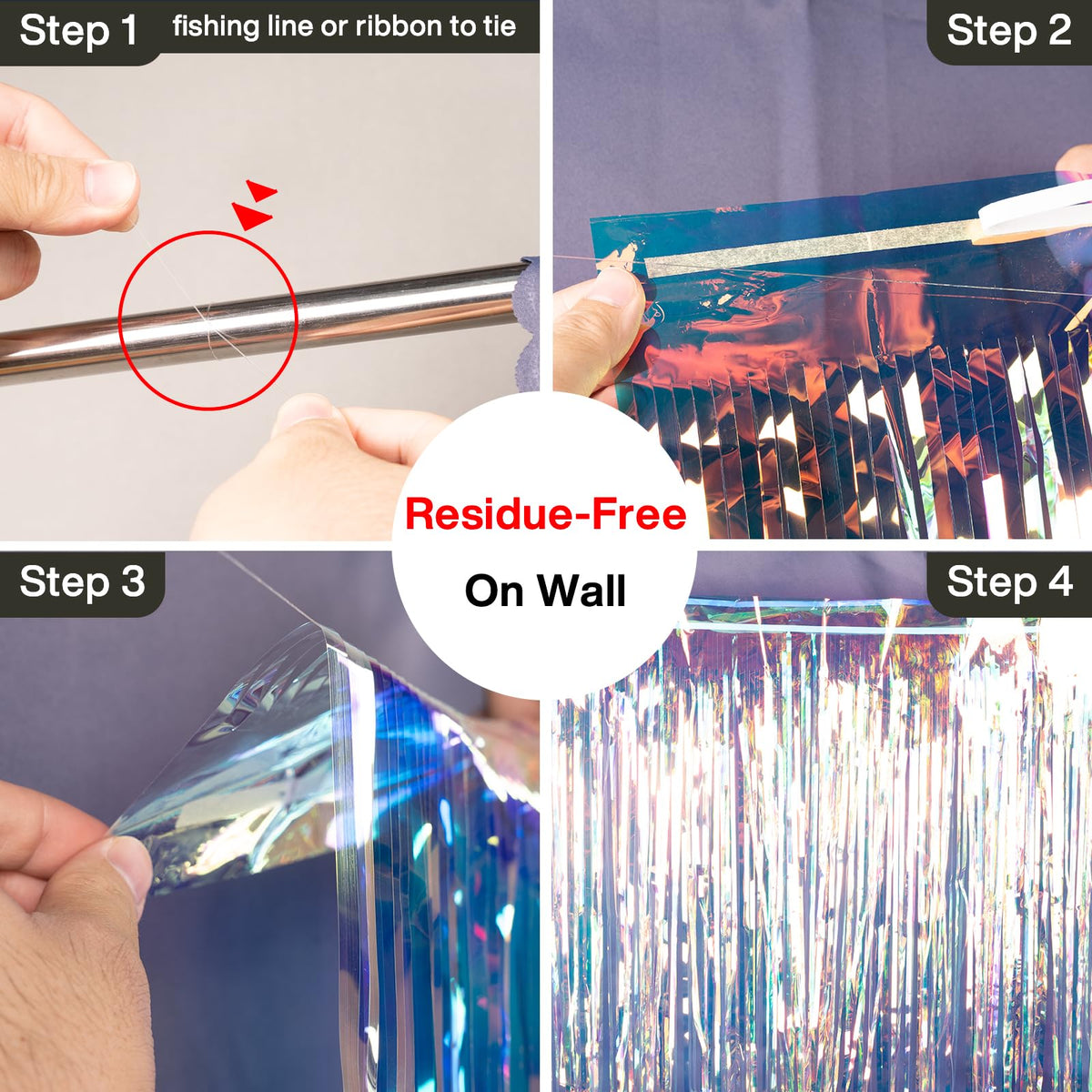 Step 1 fishing line or ribbon to tie

Step 2

Residue-Free

On Wall

Step 3

Step 4