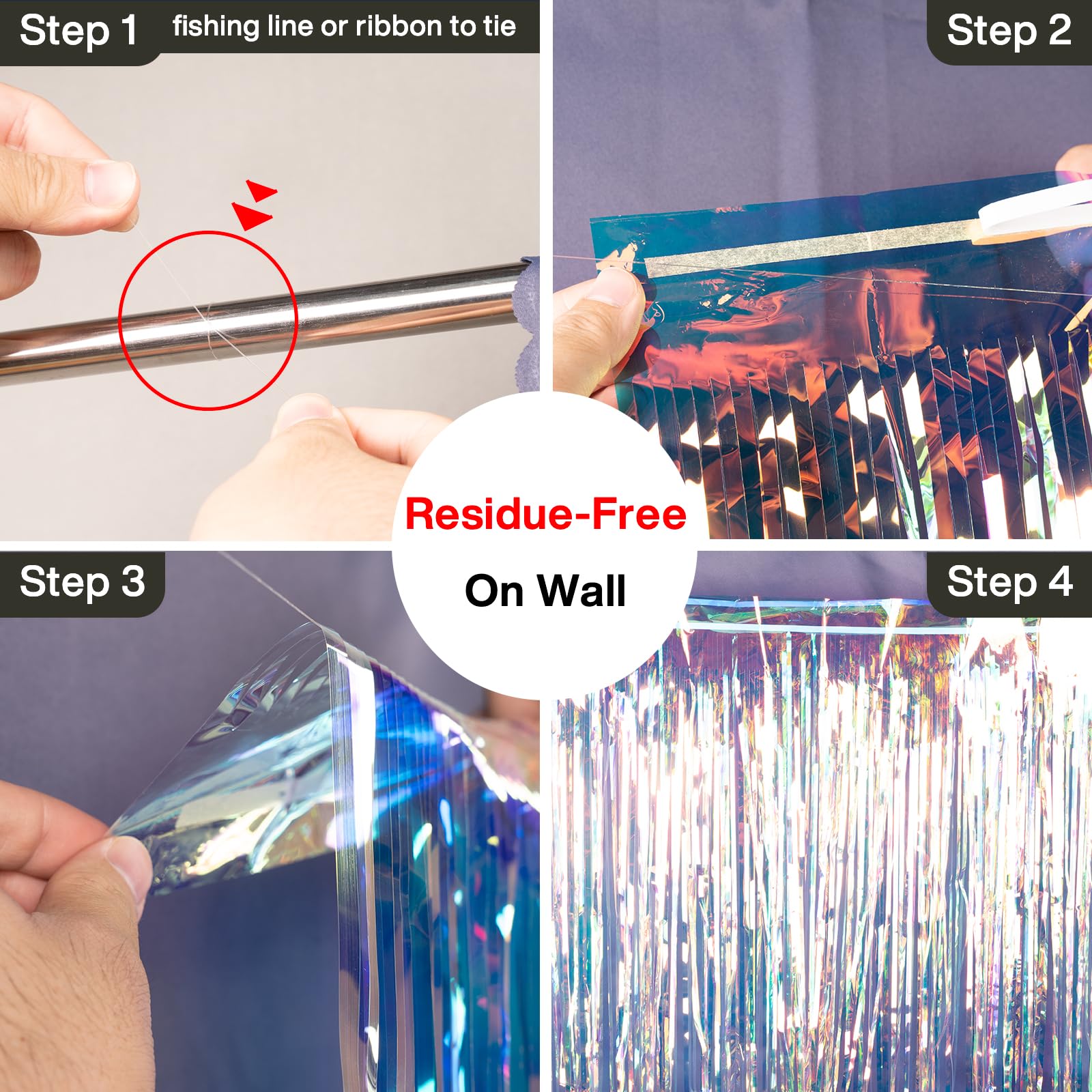 Step 1 fishing line or ribbon to tie

Step 2

Residue-Free

On Wall

Step 3

Step 4