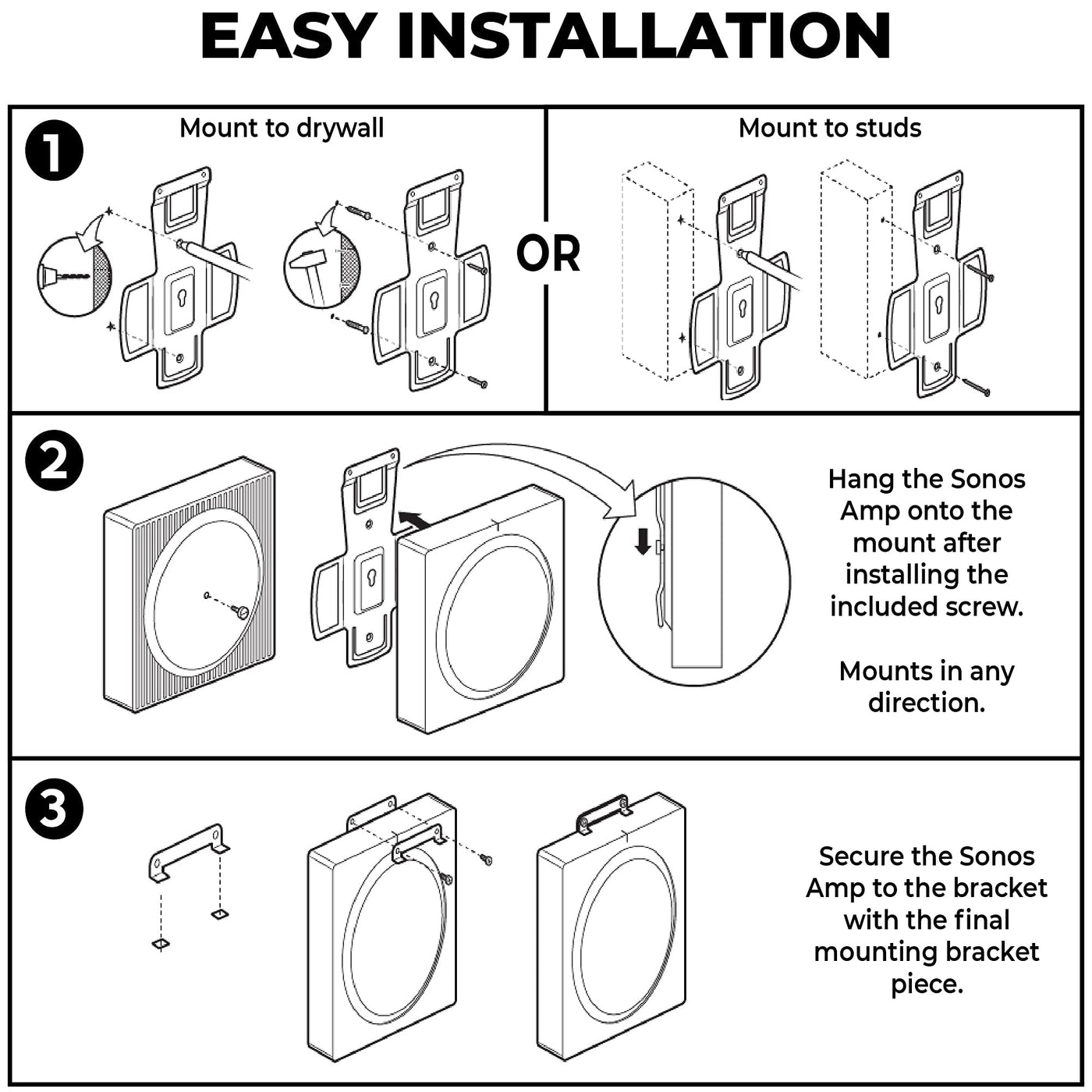 EASY INSTALLATION

1

Mount to drywall

OR

Mount to studs

2

Hang the Sonos Amp onto the mount after installing the included screw.

Mounts in any direction.

3

Secure the Sonos Amp to the bracket with the final mounting bracket piece.