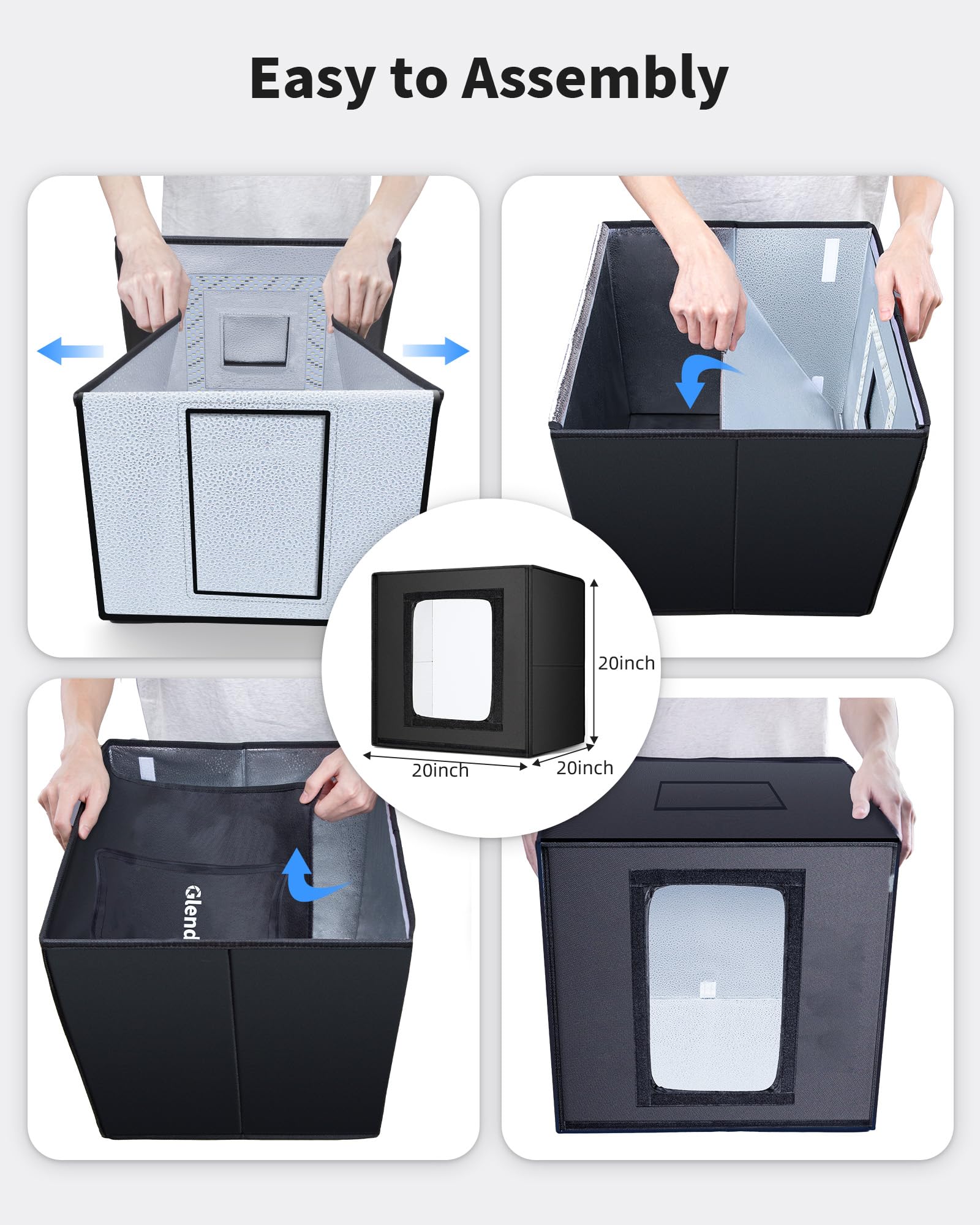 Easy to Assembly

20inch

20inch

20inch

Glend