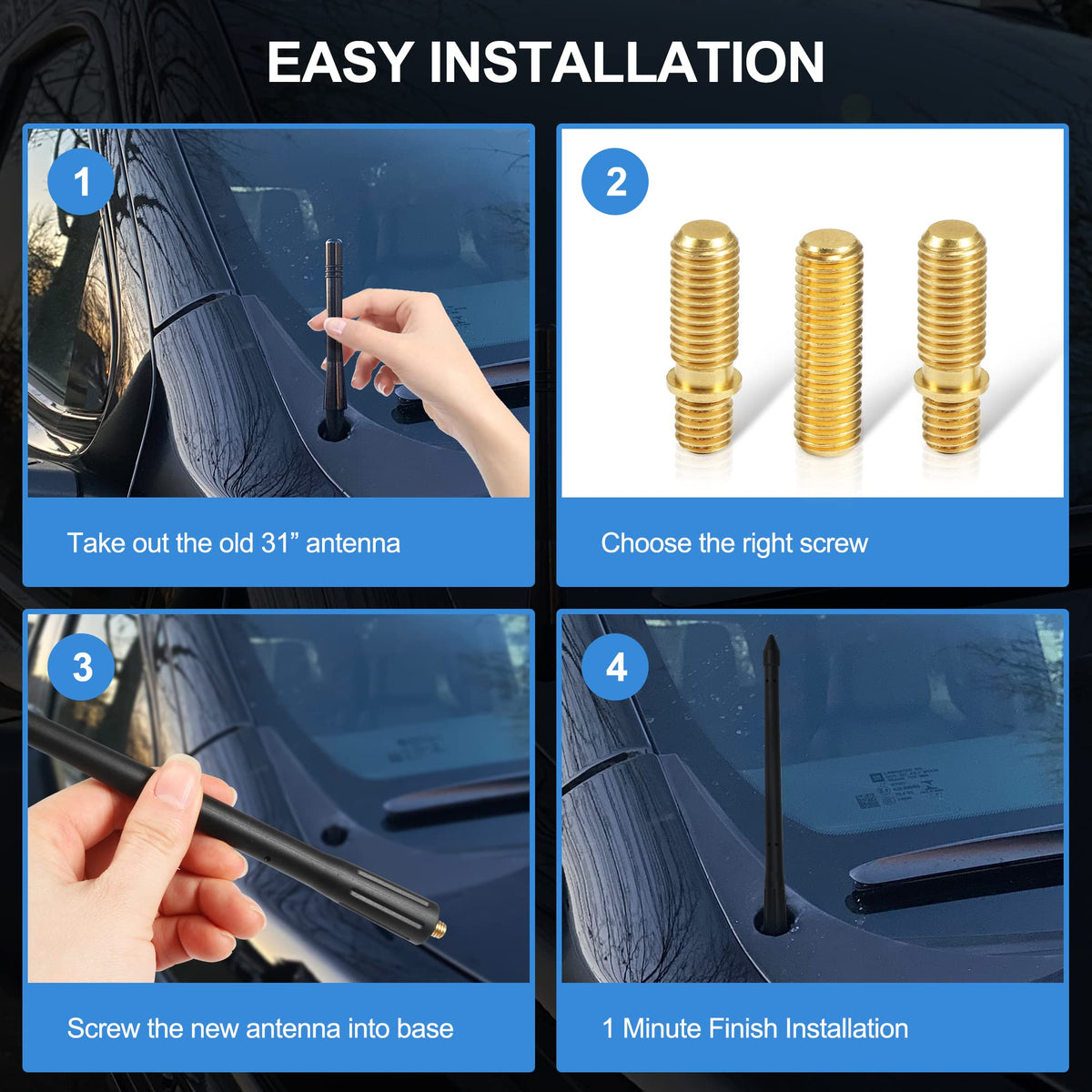 EASY INSTALLATION

1

Take out the old 31” antenna

2

Choose the right screw

3

Screw the new antenna into base

4

1 Minute Finish Installation