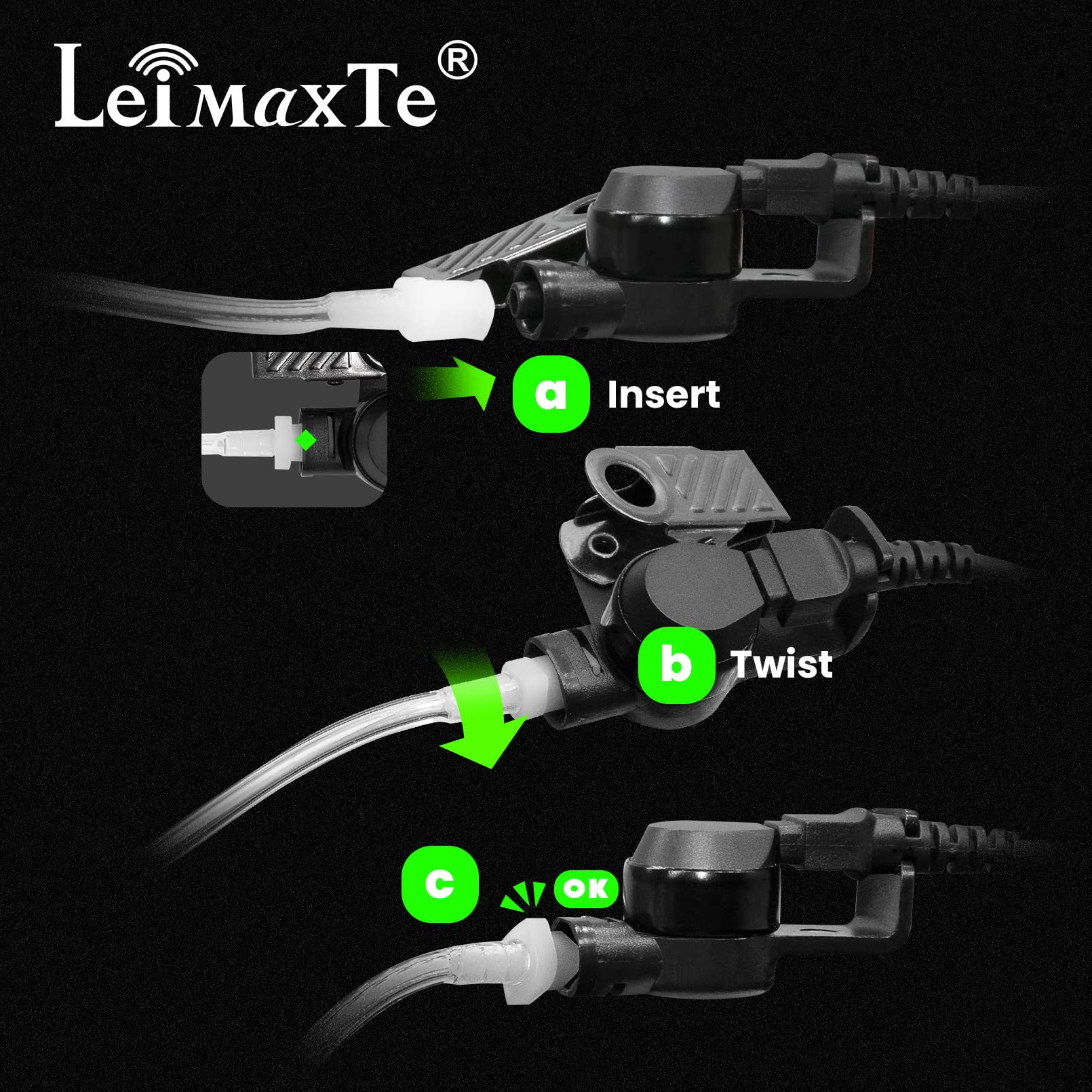 LeiMaxTe®

a Insert

b Twist

c OK