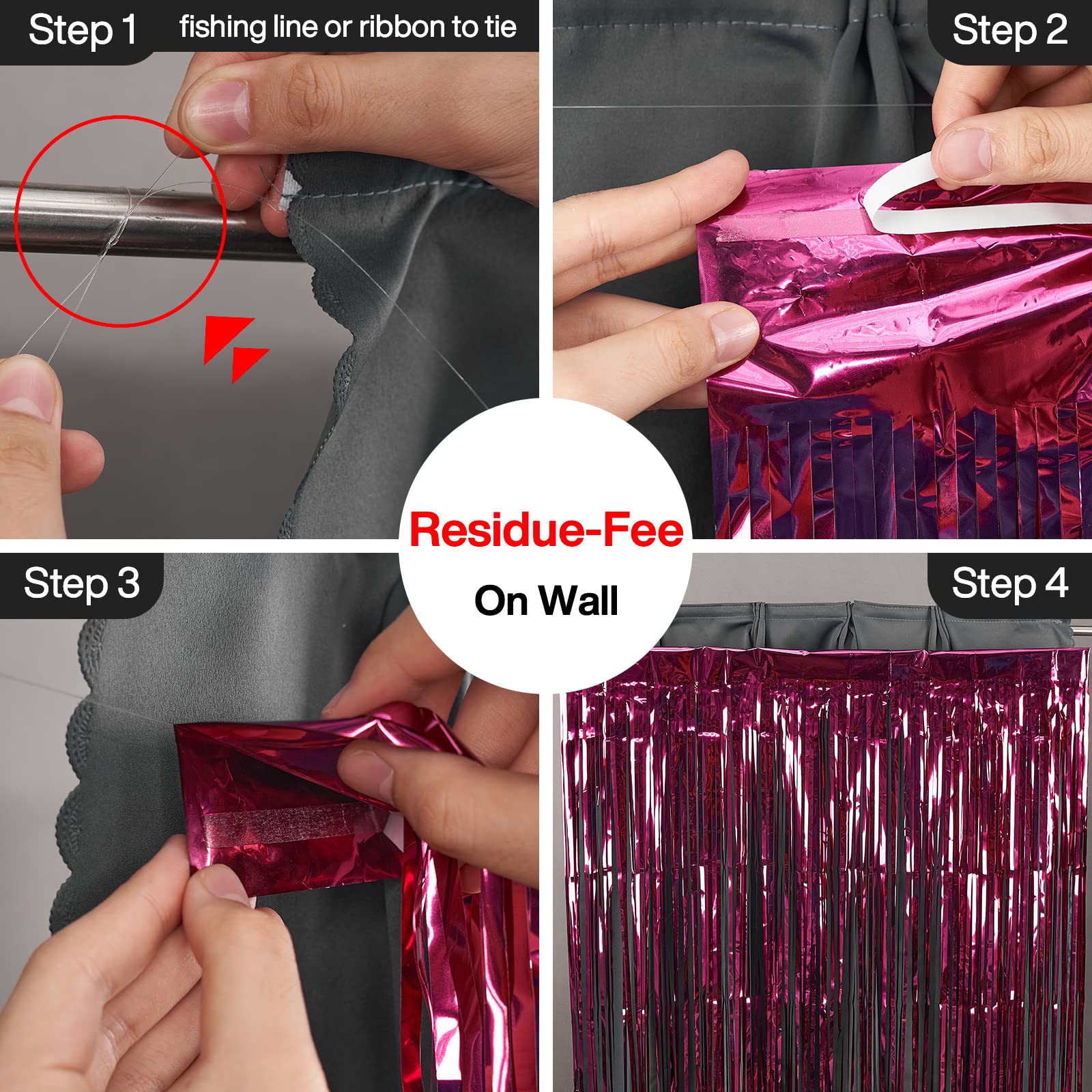 Step 1 fishing line or ribbon to tie

Step 2

Residue-Fee

On Wall

Step 3

Step 4