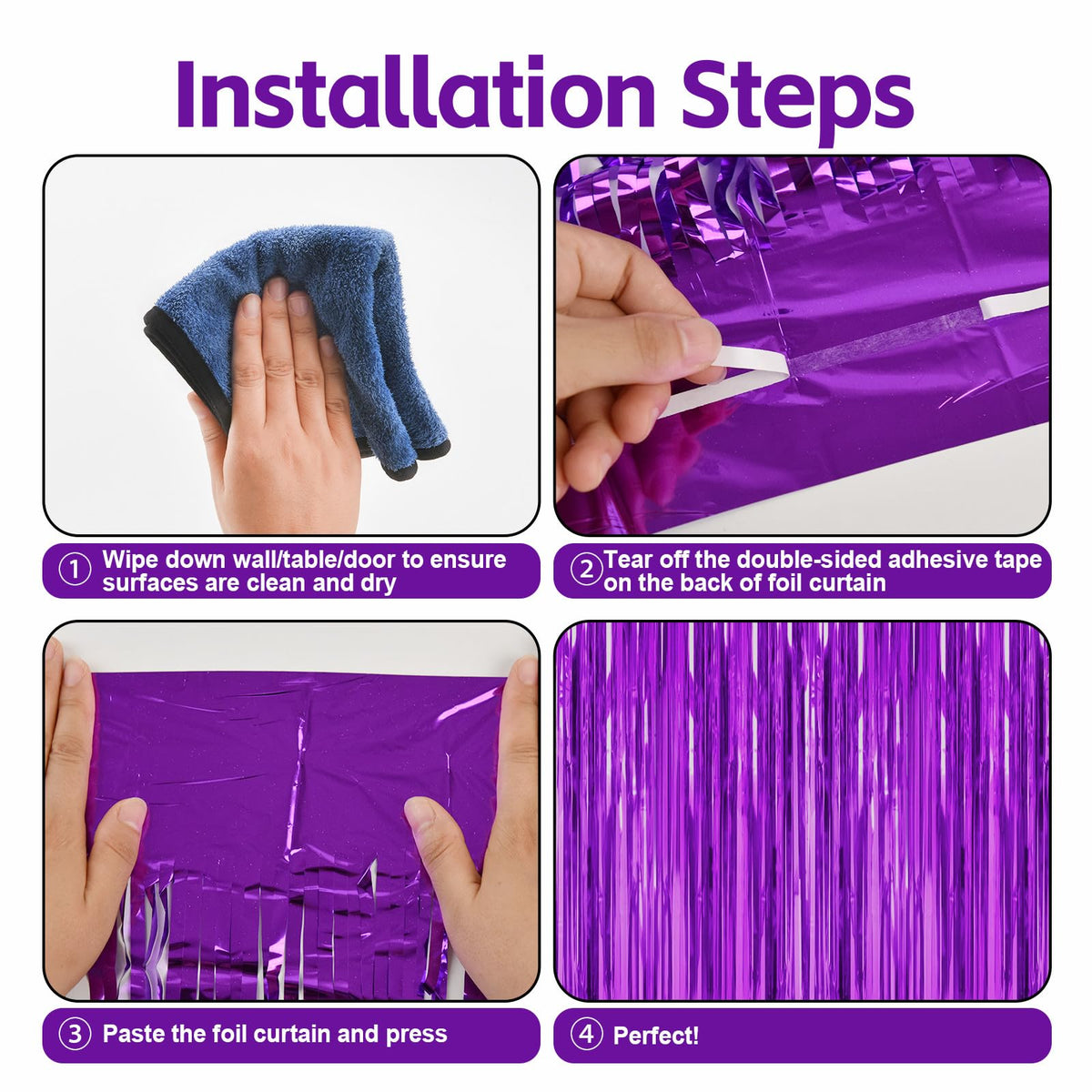 Installation Steps

① Wipe down wall/table/door to ensure surfaces are clean and dry

② Tear off the double-sided adhesive tape on the back of foil curtain

③ Paste the foil curtain and press

④ Perfect!