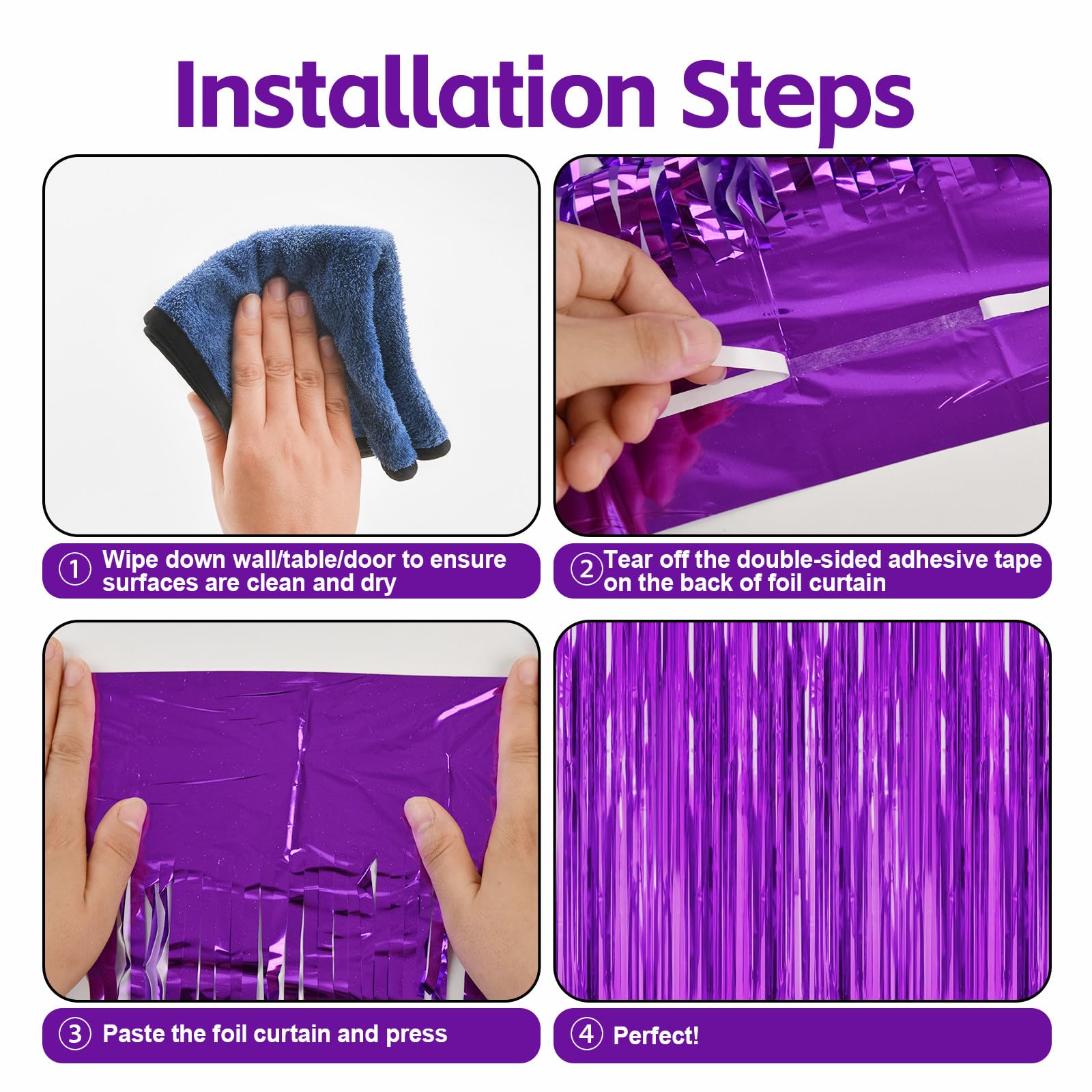 Installation Steps

① Wipe down wall/table/door to ensure surfaces are clean and dry

② Tear off the double-sided adhesive tape on the back of foil curtain

③ Paste the foil curtain and press

④ Perfect!