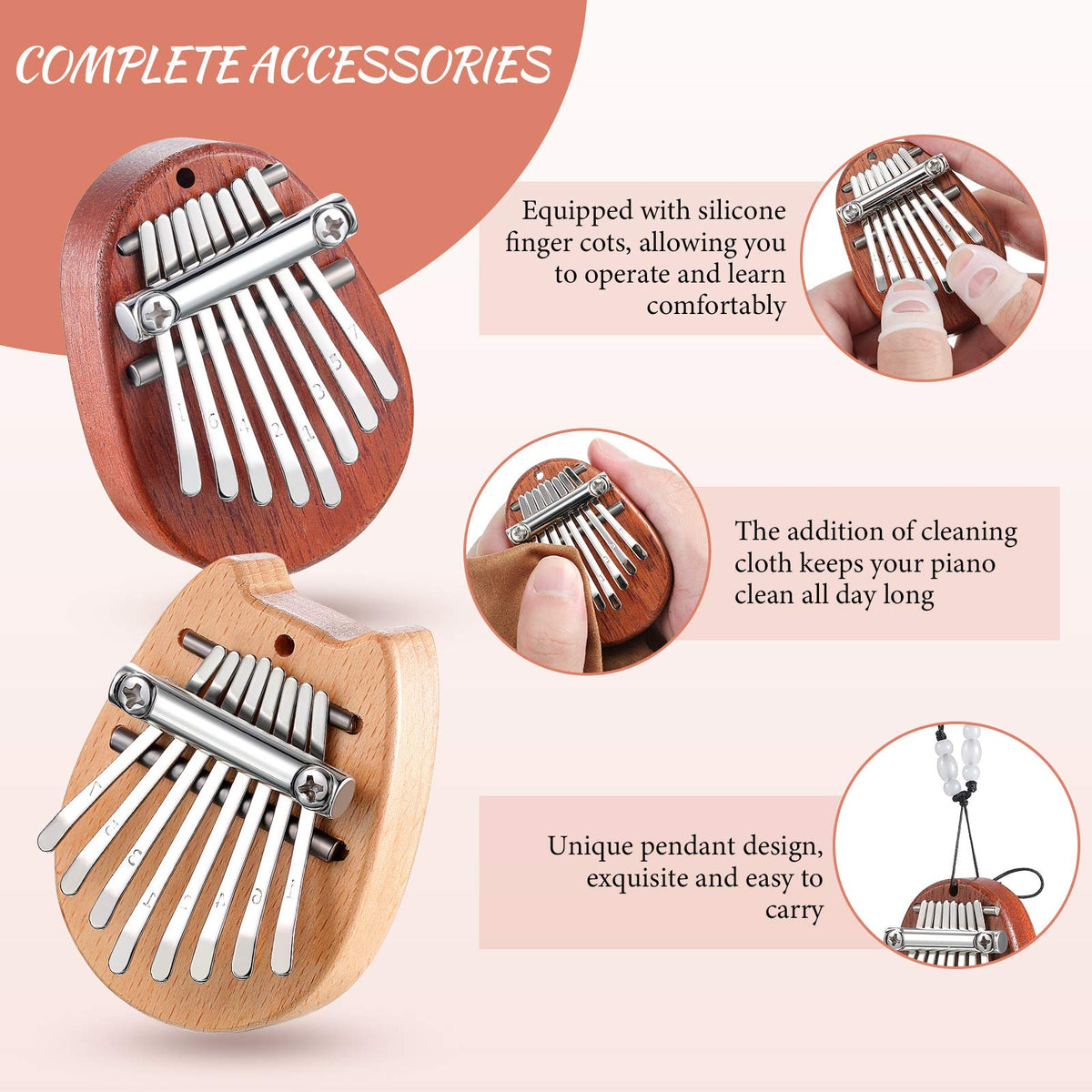 COMPLETE ACCESSORIES

Equipped with silicone finger cots, allowing you to operate and learn comfortably

The addition of cleaning cloth keeps your piano clean all day long

Unique pendant design, exquisite and easy to carry