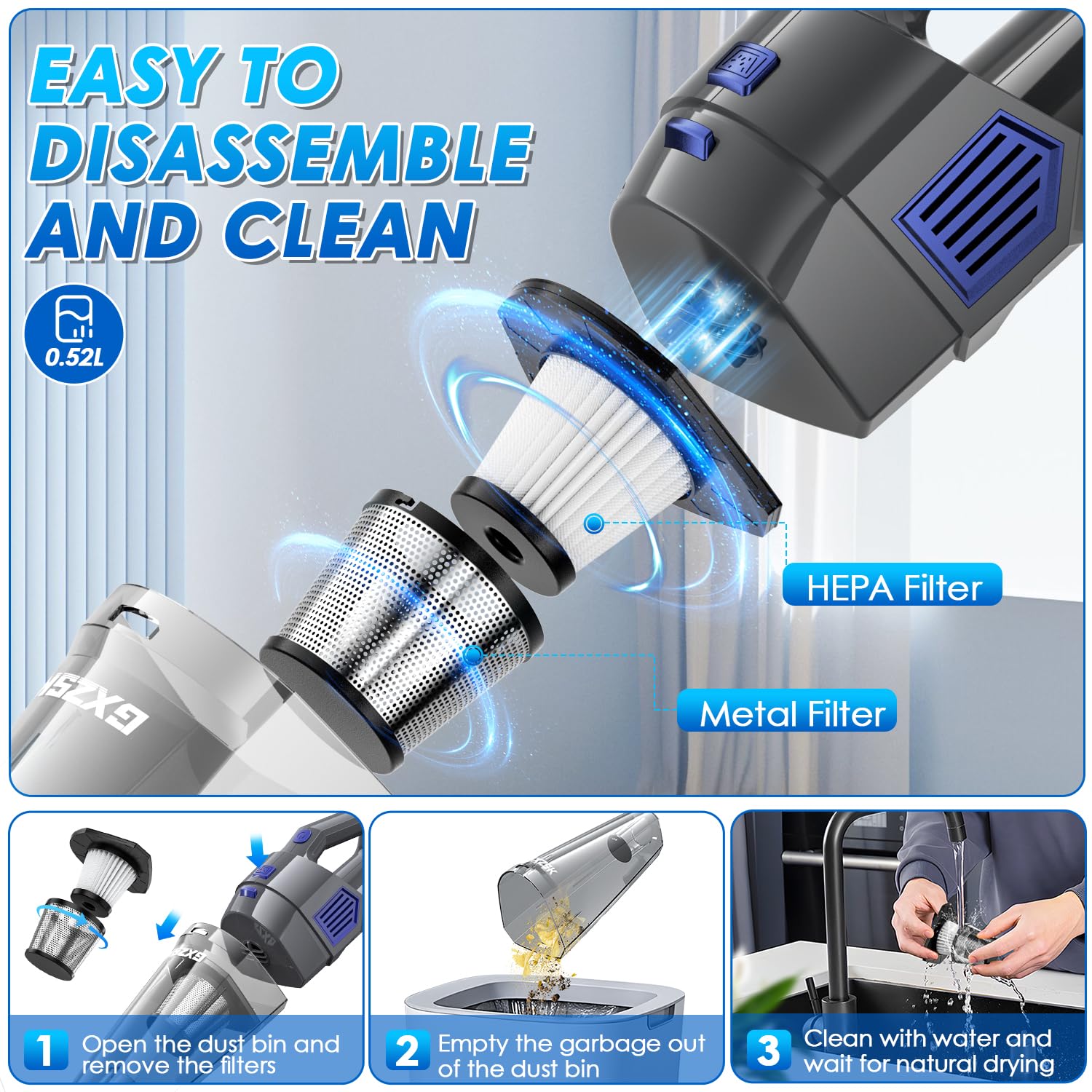 EASY TO DISASSEMBLE AND CLEAN

0.52L

HEPA Filter

Metal Filter

GXZEK

1 Open the dust bin and remove the filters

2 Empty the garbage out of the dust bin

3 Clean with water and wait for natural drying