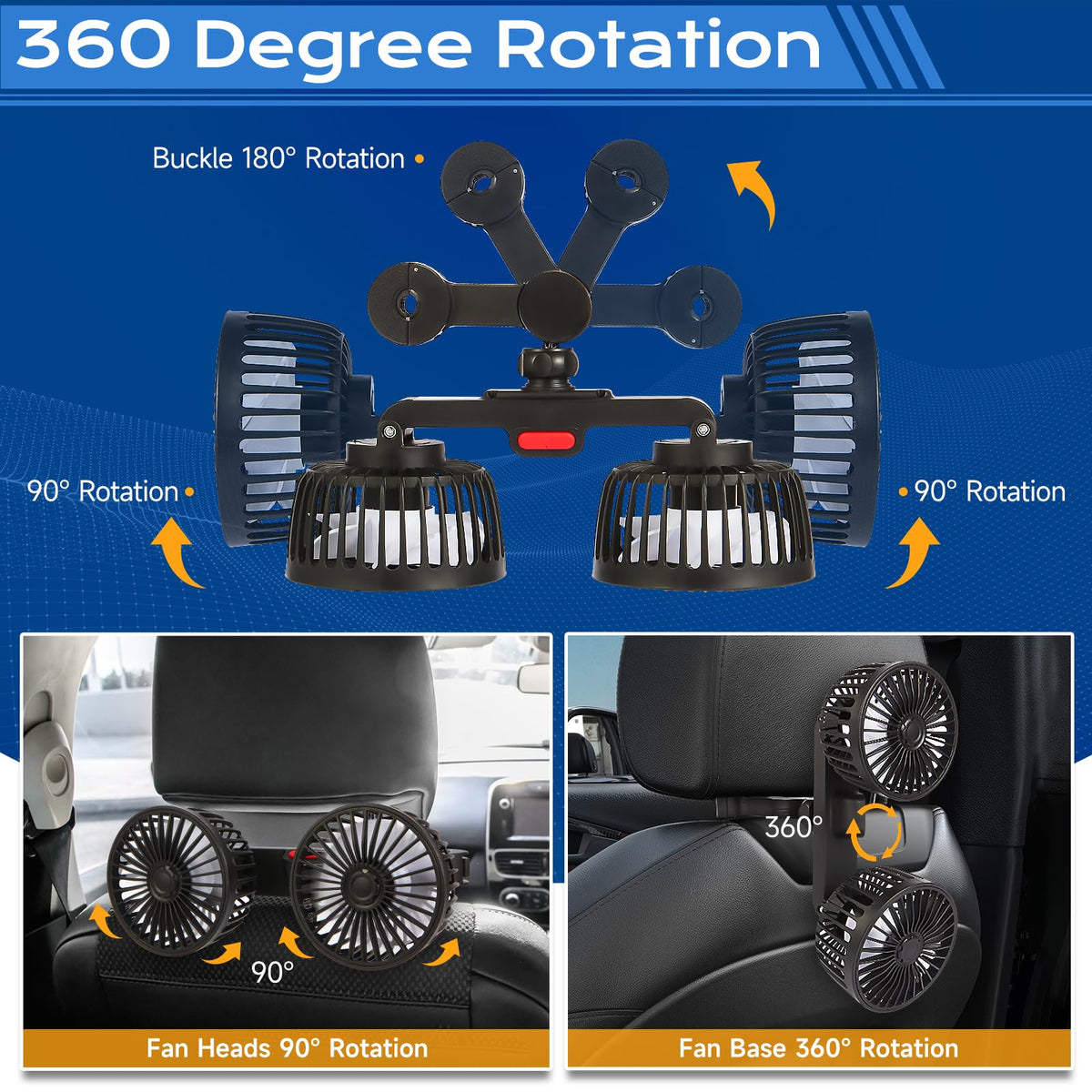 360 Degree Rotation

Buckle 180° Rotation

90° Rotation

90° Rotation

90°

Fan Heads 90° Rotation

360°

Fan Base 360° Rotation