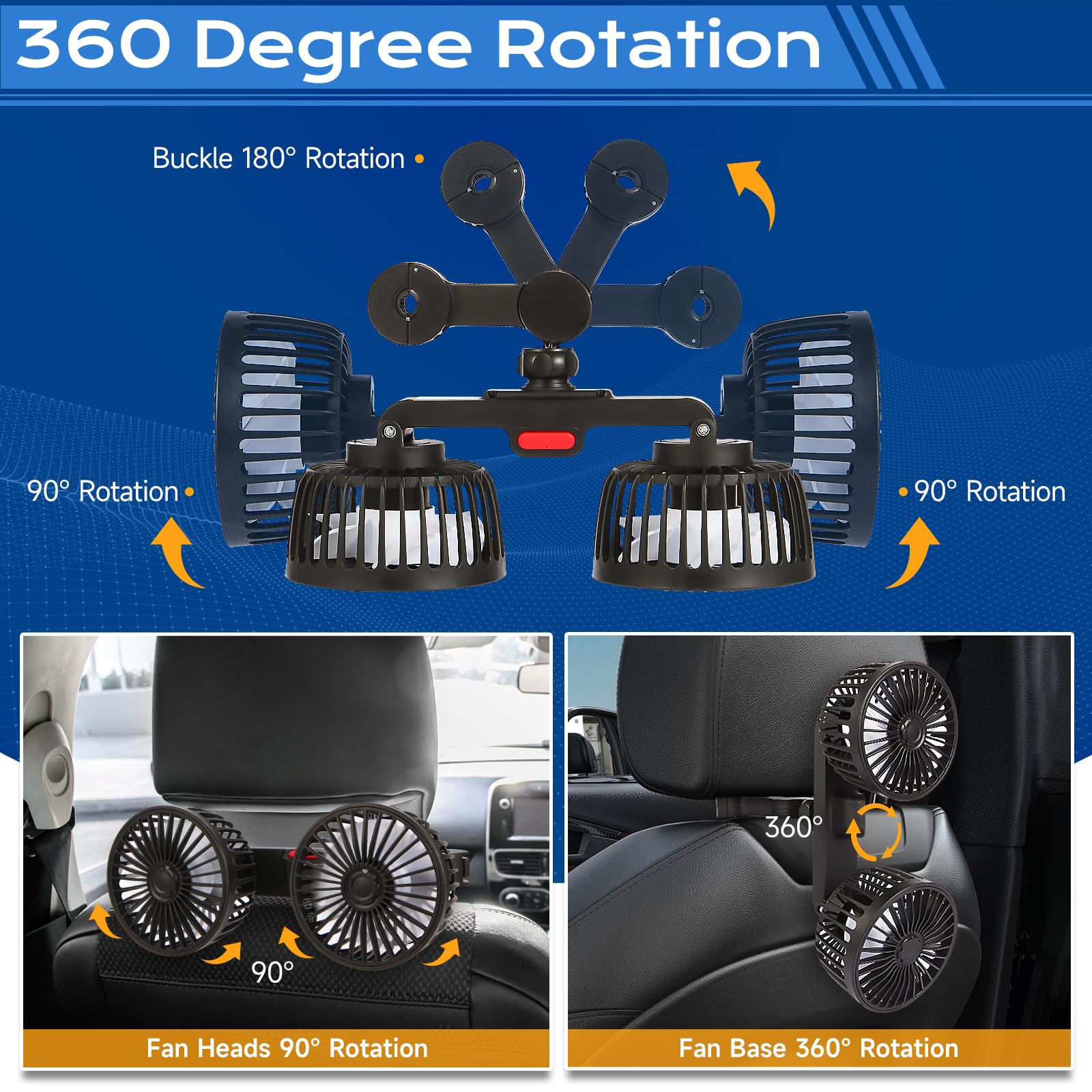 360 Degree Rotation

Buckle 180° Rotation

90° Rotation

90° Rotation

90°

Fan Heads 90° Rotation

360°

Fan Base 360° Rotation