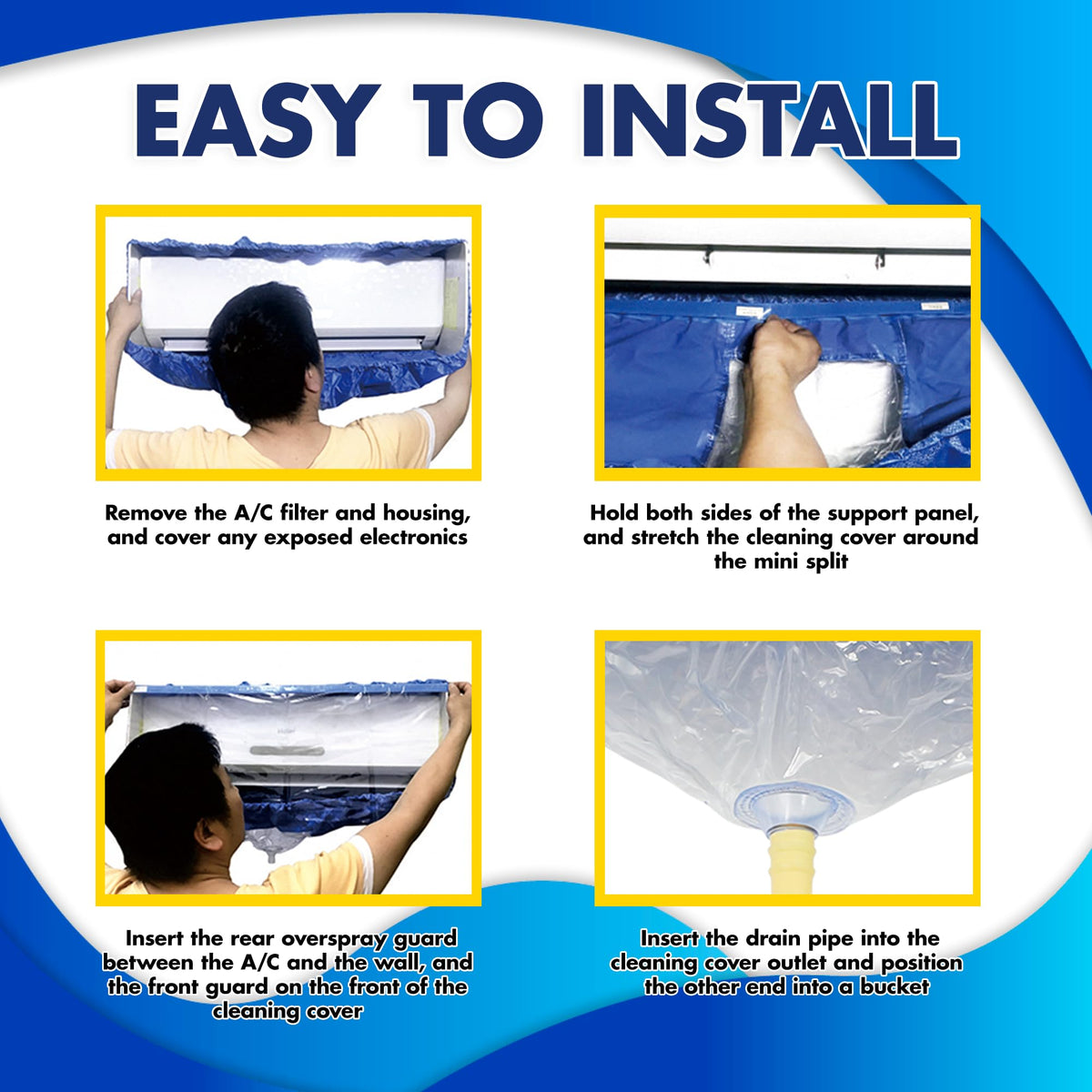 EASY TO INSTALL

Remove the A/C filter and housing, and cover any exposed electronics

Hold both sides of the support panel, and stretch the cleaning cover around the mini split

Insert the rear overspray guard between the A/C and the wall, and the front guard on the front of the cleaning cover

Insert the drain pipe into the cleaning cover outlet and position the other end into a bucket