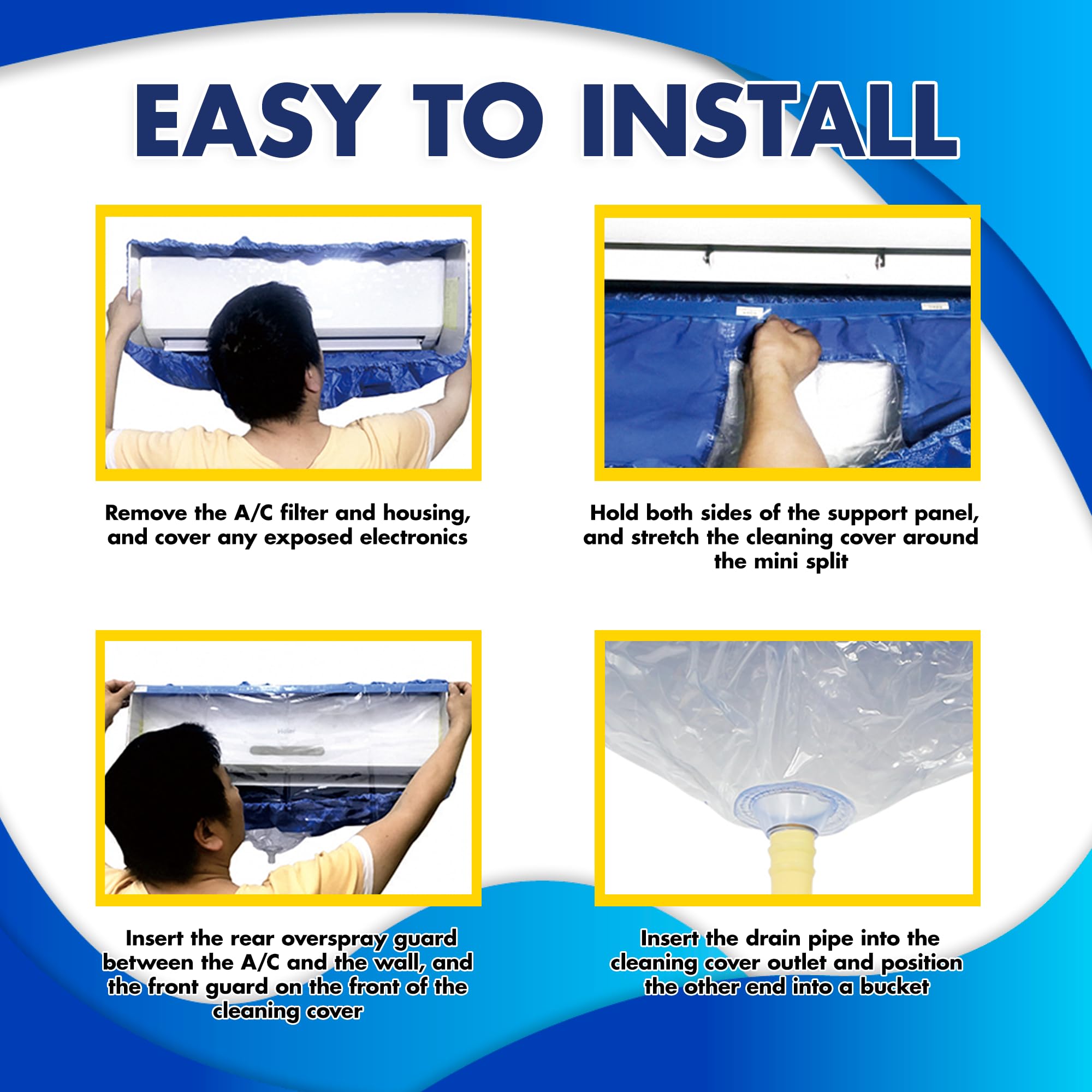 EASY TO INSTALL

Remove the A/C filter and housing, and cover any exposed electronics

Hold both sides of the support panel, and stretch the cleaning cover around the mini split

Insert the rear overspray guard between the A/C and the wall, and the front guard on the front of the cleaning cover

Insert the drain pipe into the cleaning cover outlet and position the other end into a bucket