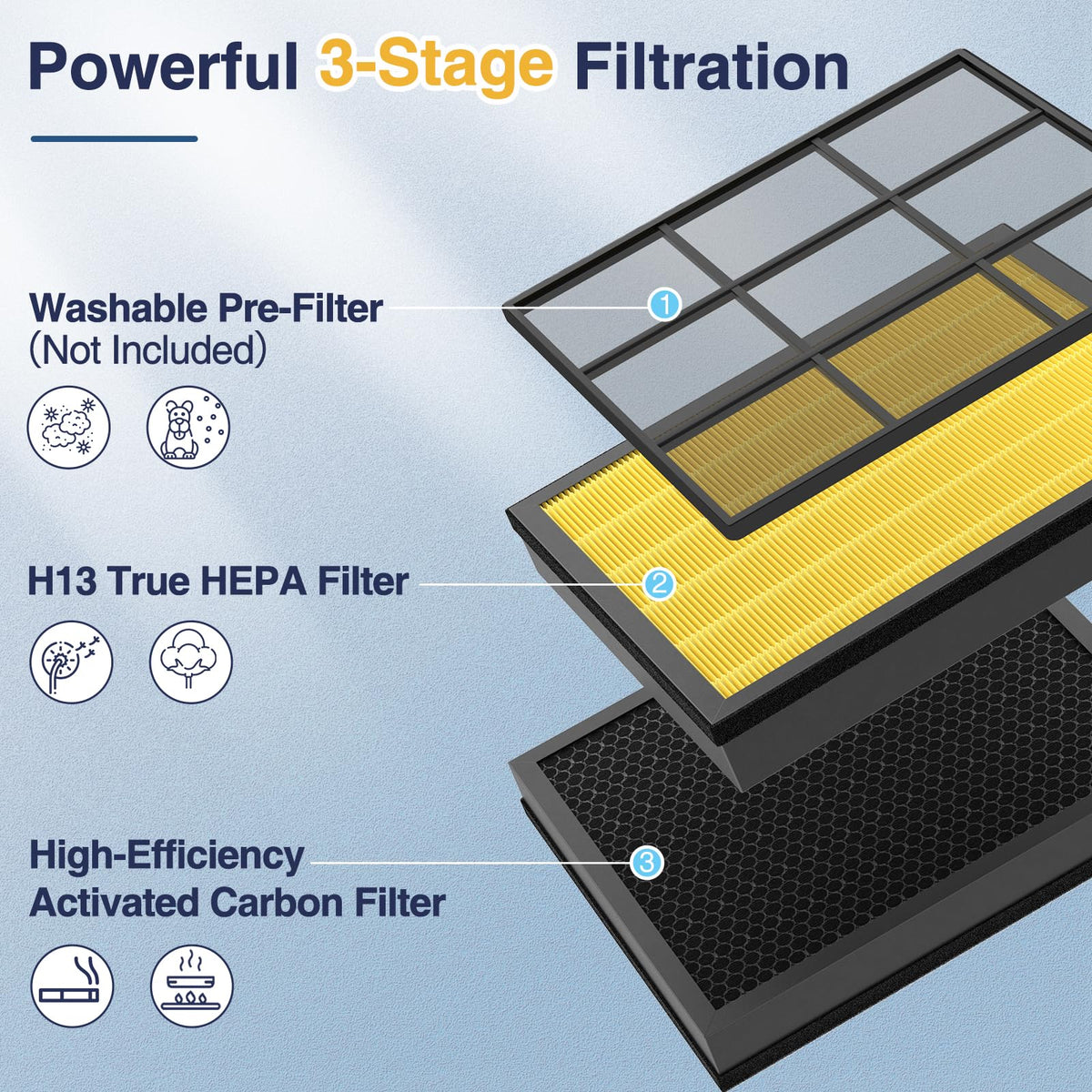 Powerful 3-Stage Filtration

Washable Pre-Filter
(Not Included)

1

H13 True HEPA Filter

2

High-Efficiency
Activated Carbon Filter

3