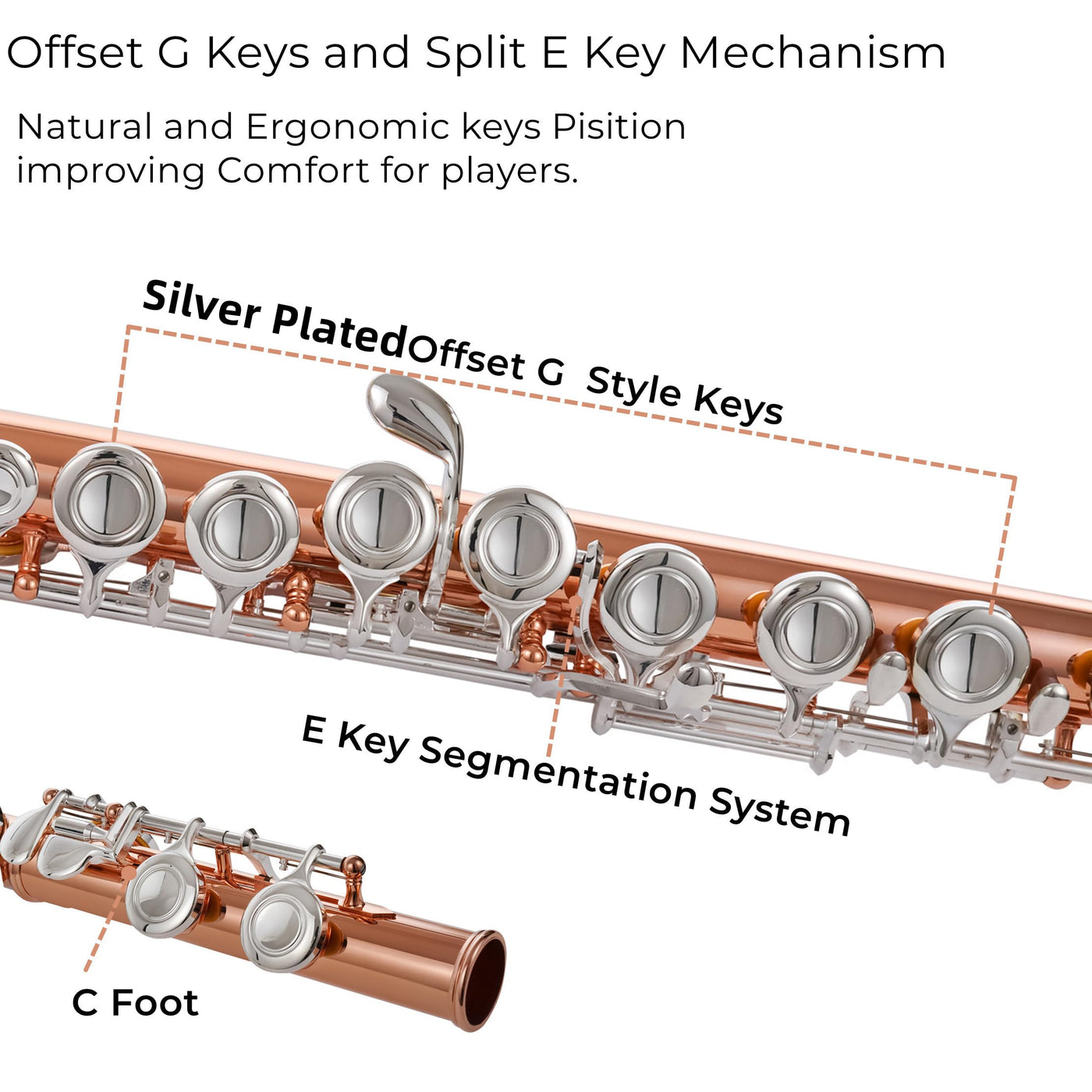 Offset G Keys and Split E Key Mechanism

Natural and Ergonomic keys Pisition improving Comfort for players.

Silver PlatedOffset G Style Keys

E Key Segmentation System

C Foot