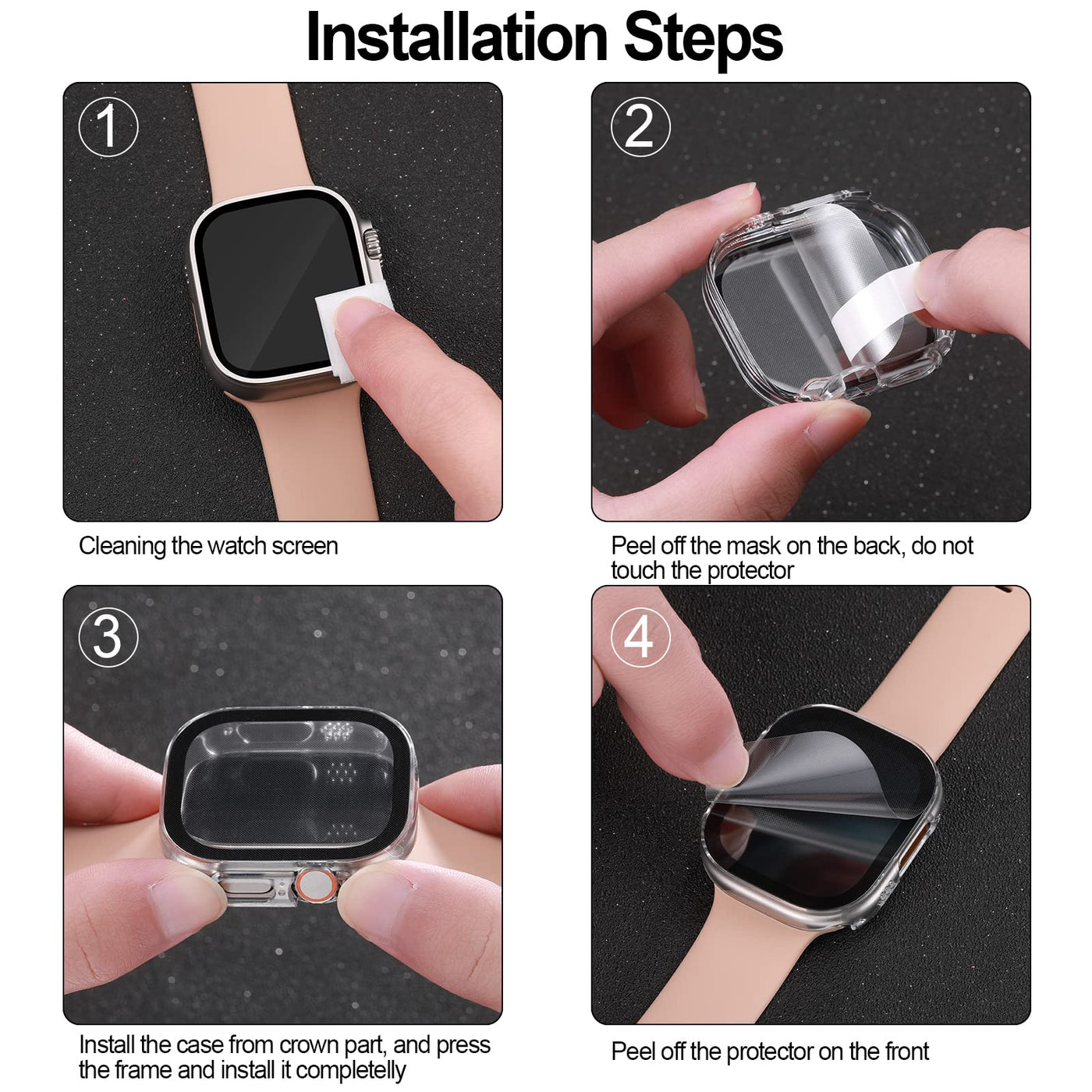 Installation Steps

1

Cleaning the watch screen

2

Peel off the mask on the back, do not touch the protector

3

Install the case from crown part, and press the frame and install it completelly

4

Peel off the protector on the front