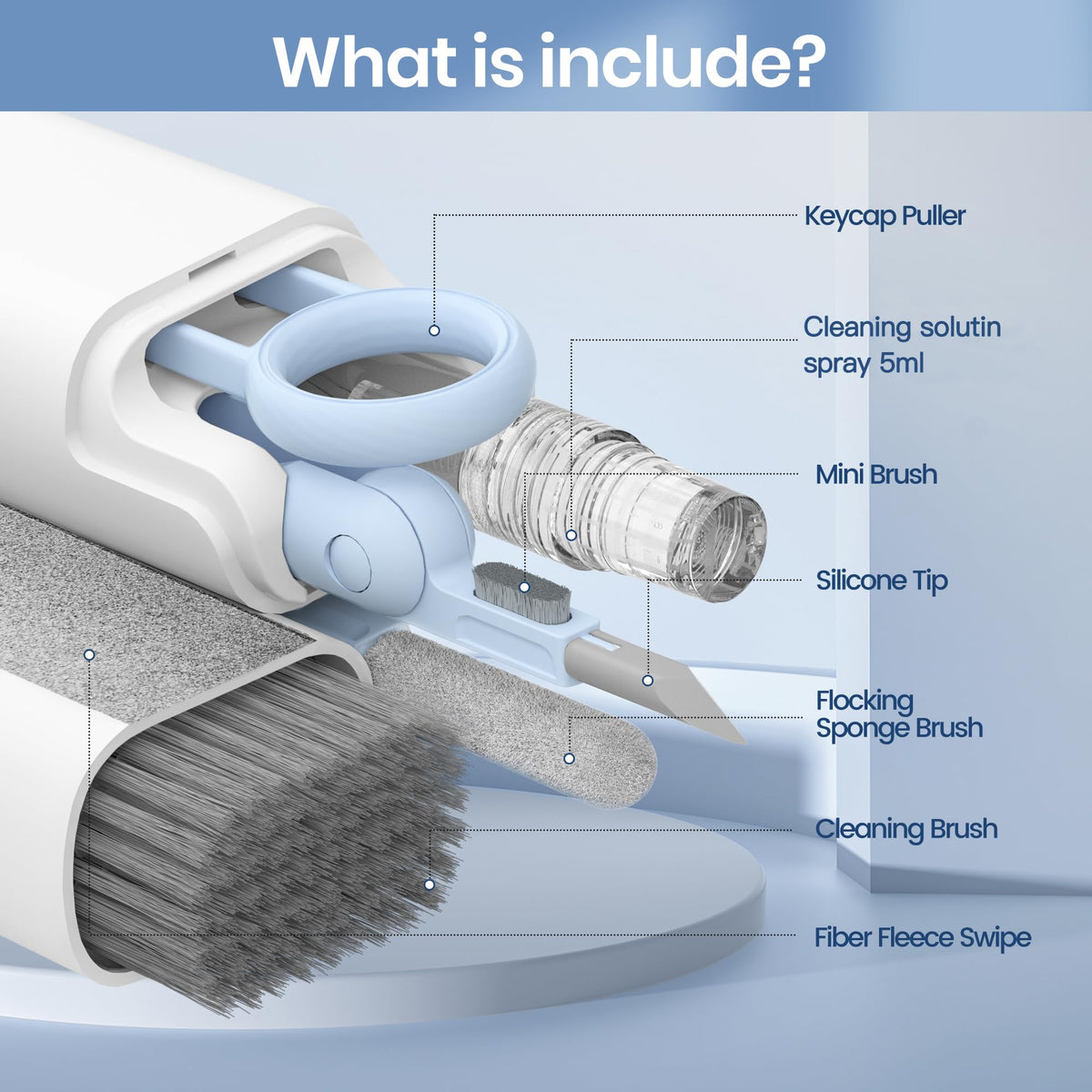 What is include?

Keycap Puller

Cleaning solutin spray 5ml

Mini Brush

Silicone Tip

Flocking Sponge Brush

Cleaning Brush

Fiber Fleece Swipe