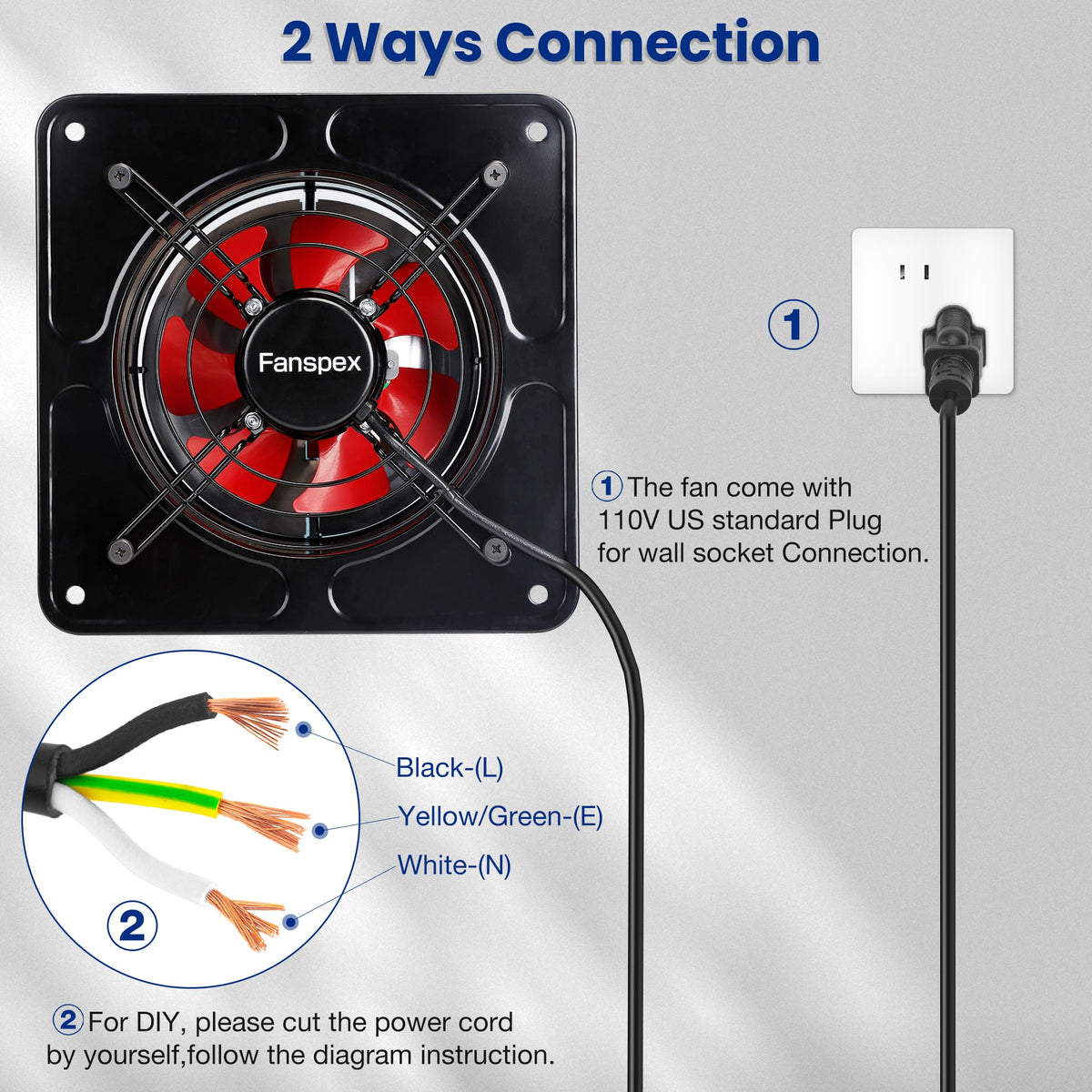 2 Ways Connection

Fanspex

1

1 The fan come with 110V US standard Plug for wall socket Connection.

Black-(L)

Yellow/Green-(E)

White-(N)

2

2 For DIY, please cut the power cord by yourself,follow the diagram instruction.